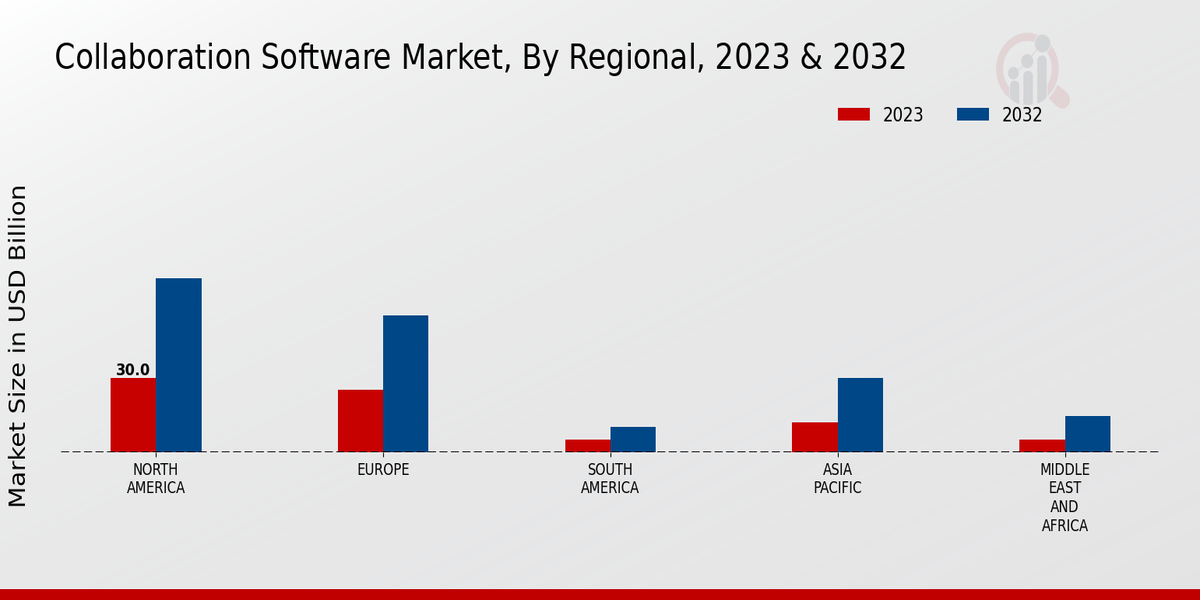 Collaboration Software Market, By Regional, 2023 & 2032

2023
2032

Market Size in USD Billion

30.0

NORTH AMERICA
EUROPE
SOUTH AMERICA
ASIA PACIFIC
MIDDLE EAST AND AFRICA