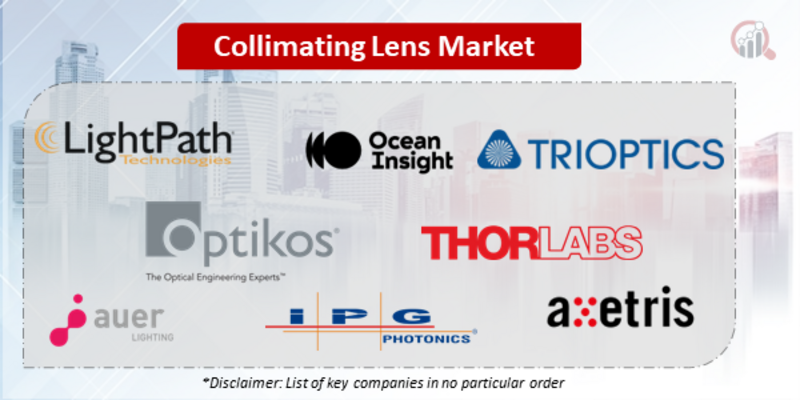 Collimating Lens Market

LightPath Technologies

Ocean Insight

TRIOPTICS

Optikos

The Optical Engineering Experts™

THORLABS

auer LIGHTING

IPG PHOTONICS

axetris

*Disclaimer: List of key companies in no particular order