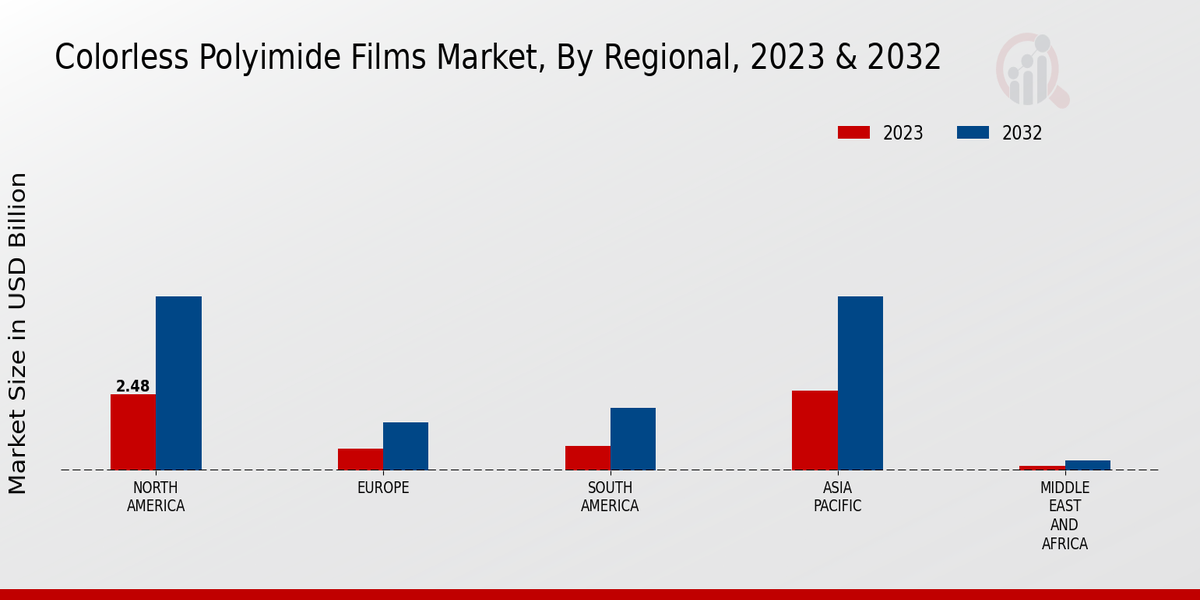 Colorless Polyimide Films Market, By Regional, 2023 & 2032

2023
2032

Market Size in USD Billion

2.48

NORTH AMERICA
EUROPE
SOUTH AMERICA
ASIA PACIFIC
MIDDLE EAST AND AFRICA