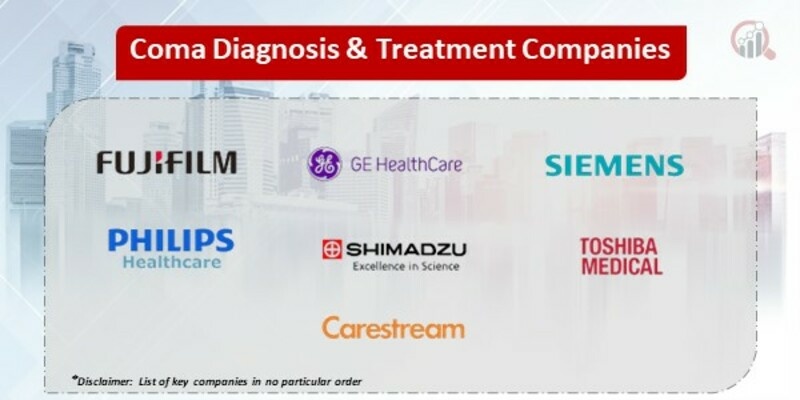 Coma Diagnosis & Treatment Companies

FUJIFILM

GE HealthCare

SIEMENS

PHILIPS
Healthcare

SHIMADZU
Excellence in Science

TOSHIBA
MEDICAL

Carestream

*Disclaimer: List of key companies in no particular order