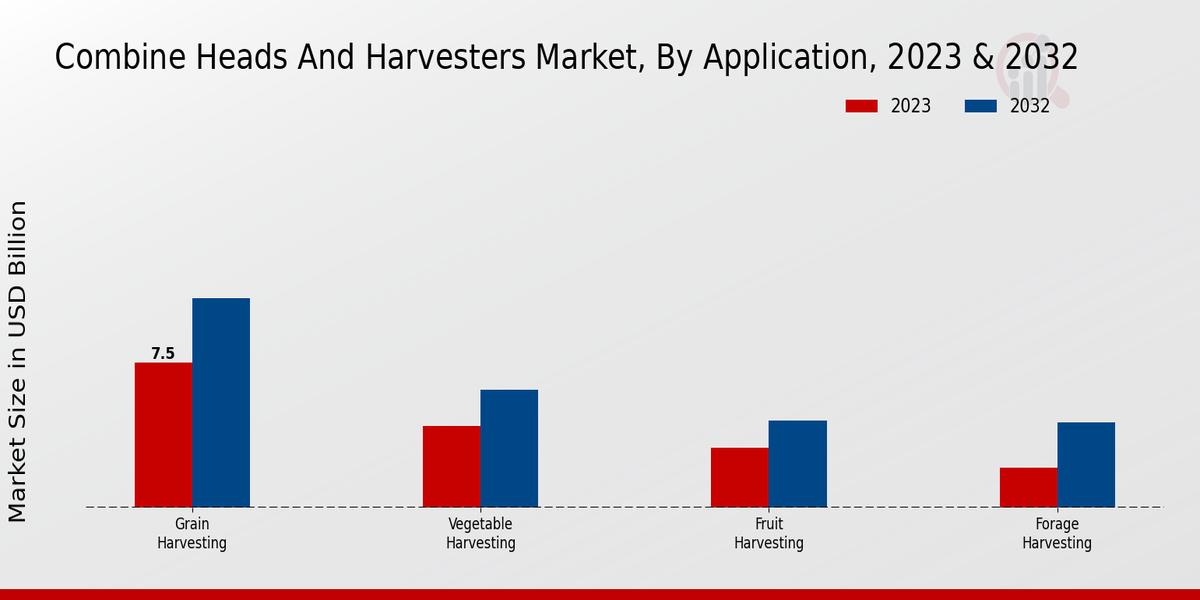 Combine Heads And Harvesters Market, By Application, 2023 & 2032

2023
2032

Market Size in USD Billion

7.5

Grain Harvesting

Vegetable Harvesting

Fruit Harvesting

Forage Harvesting