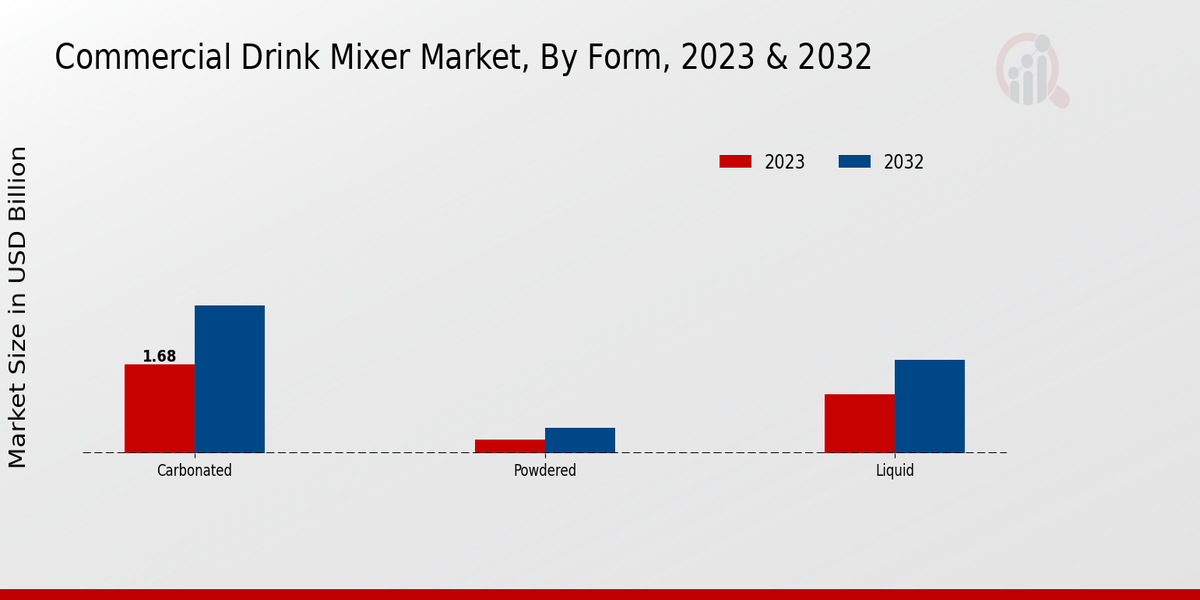 Commercial Drink Mixer Market, By Form, 2023 & 2032

2023
2032

Market Size in USD Billion

1.68

Carbonated
Powdered
Liquid