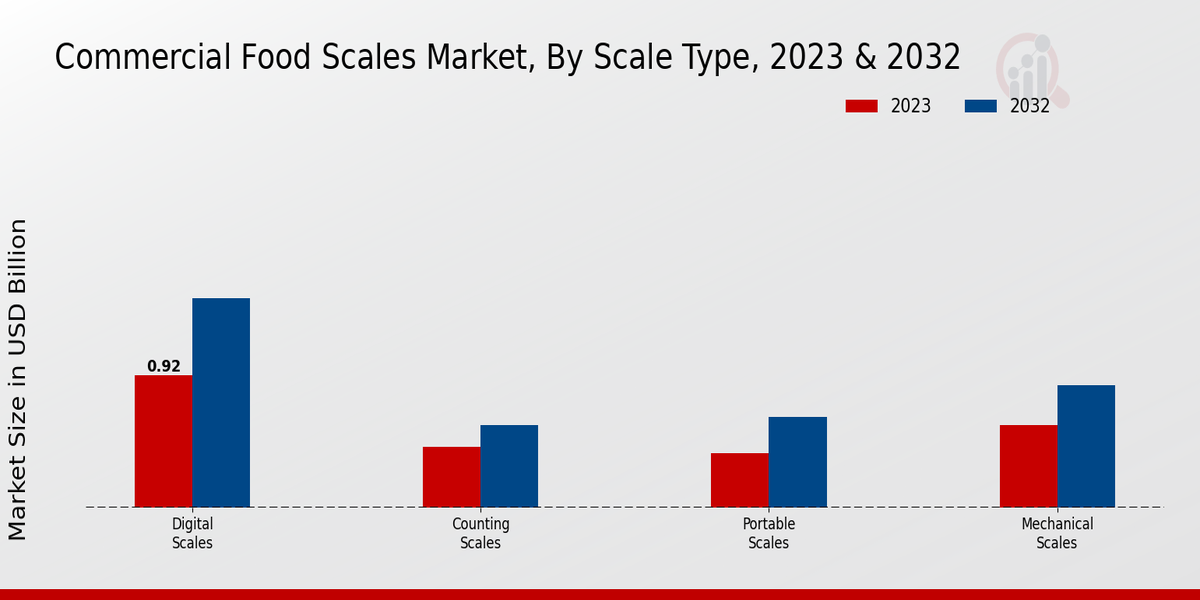 Commercial Food Scales Market, By Scale Type, 2023 & 2032

2023
2032

Market Size in USD Billion

0.92

Digital Scales
Counting Scales
Portable Scales
Mechanical Scales