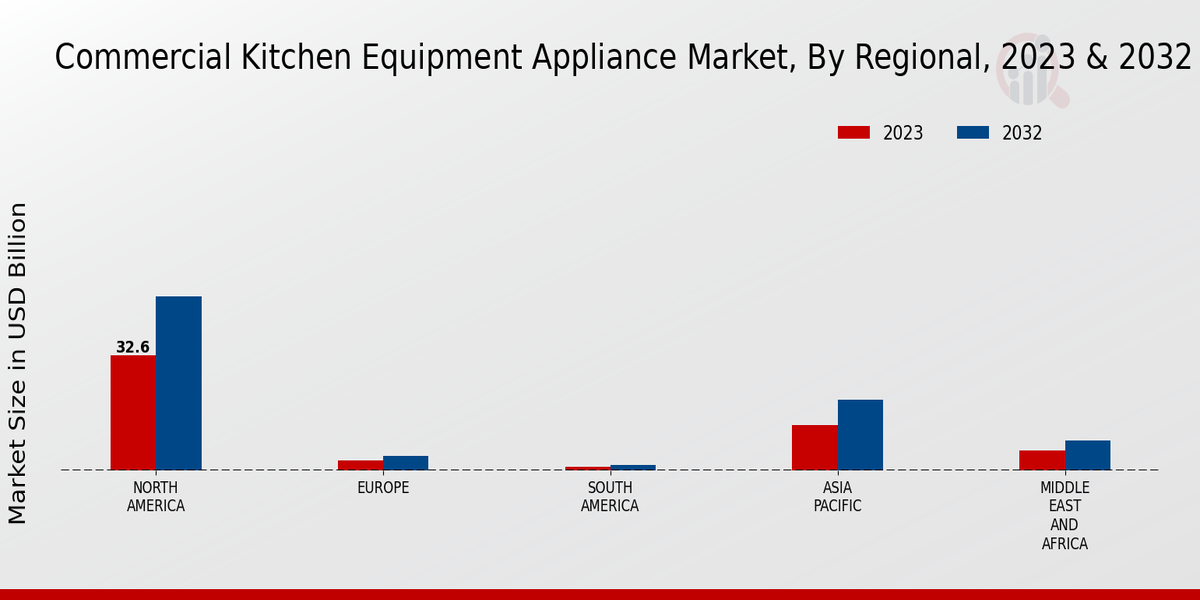 Commercial Kitchen Equipment Appliance Market, By Regional, 2023 & 2032

2023 2032

Market Size in USD Billion

32.6

NORTH AMERICA

EUROPE

SOUTH AMERICA

ASIA PACIFIC

MIDDLE EAST AND AFRICA