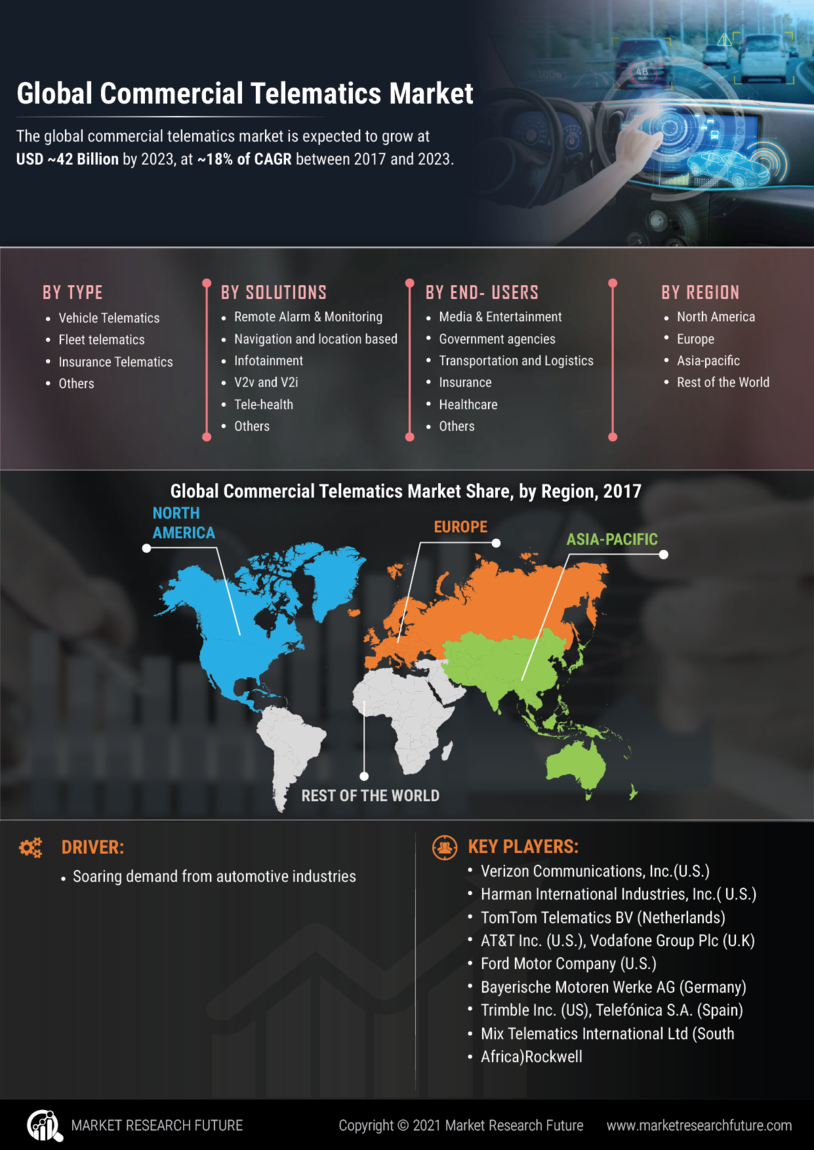 Global Commercial Telematics Market

The global commercial telematics market is expected to grow at USD ~42 Billion by 2023, at ~18% of CAGR between 2017 and 2023.

BY TYPE
- Vehicle Telematics
- Fleet telematics
- Insurance Telematics
- Others

BY SOLUTIONS
- Remote Alarm & Monitoring
- Navigation and location based
- Infotainment
- V2v and V2i
- Tele-health
- Others

BY END- USERS
- Media & Entertainment
- Government agencies
- Transportation and Logistics
- Insurance
- Healthcare
- Others

BY REGION
- North America
- Europe
- Asia-pacific
- Rest of the World

Global Commercial Telematics Market Share, by Region, 2017

NORTH AMERICA

EUROPE

ASIA-PACIFIC

REST OF THE WORLD

DRIVER:
- Soaring demand from automotive industries

KEY PLAYERS:
- Verizon Communications, Inc.(U.S.)
- Harman International Industries, Inc.( U.S.)
- TomTom Telematics BV (Netherlands)
- AT&T Inc. (U.S.), Vodafone Group Plc (U.K)
- Ford Motor Company (U.S.)
- Bayerische Motoren Werke AG (Germany)
- Trimble Inc. (US), Telefónica S.A. (Spain)
- Mix Telematics International Ltd (South Africa)Rockwell

MARKET RESEARCH FUTURE

Copyright © 2021 Market Research Future

www.marketresearchfuture.com