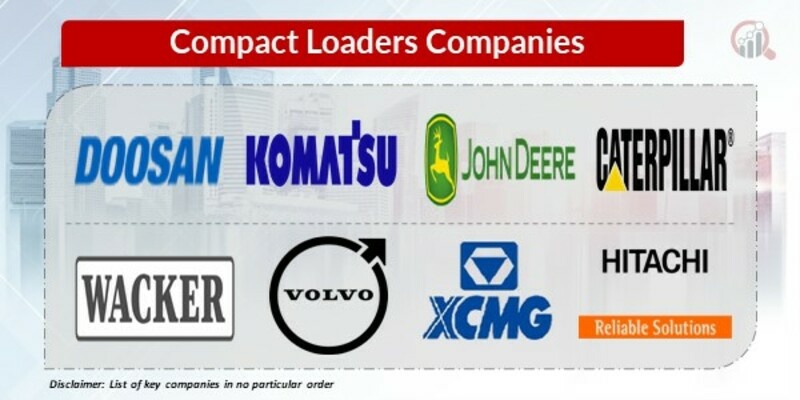 Compact Loaders Companies

DOOSAN

KOMATSU

JOHN DEERE

CATERPILLAR®

WACKER

VOLVO

XCMG

HITACHI
Reliable Solutions

Disclaimer: List of key companies in no particular order