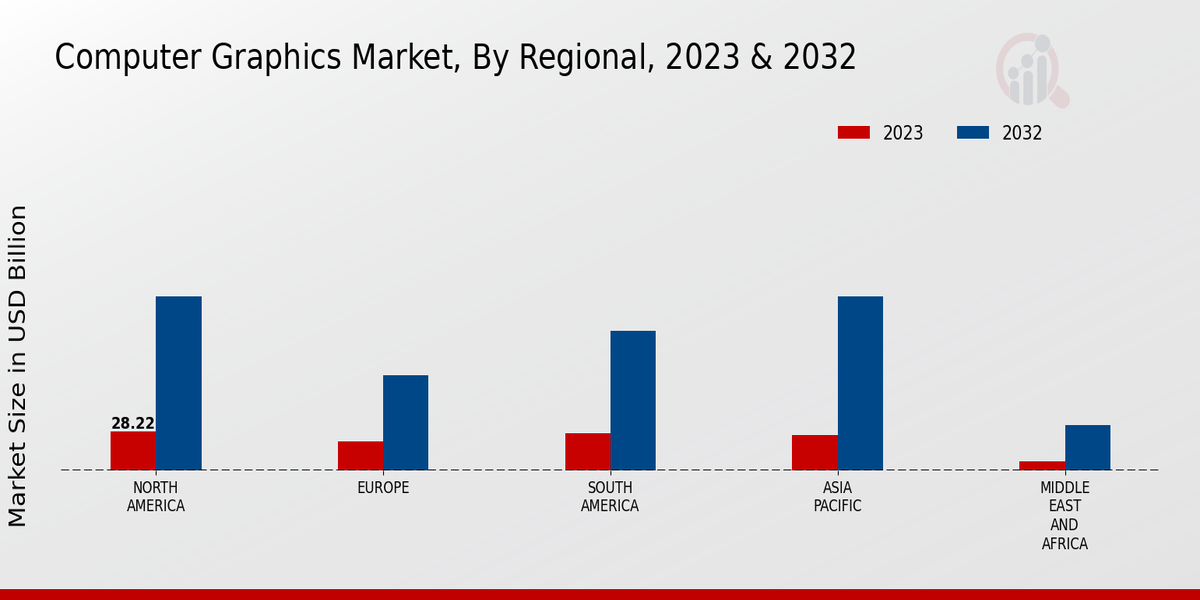 Computer Graphics Market, By Regional, 2023 & 2032

2023 2032

Market Size in USD Billion

28.22

NORTH AMERICA

EUROPE

SOUTH AMERICA

ASIA PACIFIC

MIDDLE EAST AND AFRICA