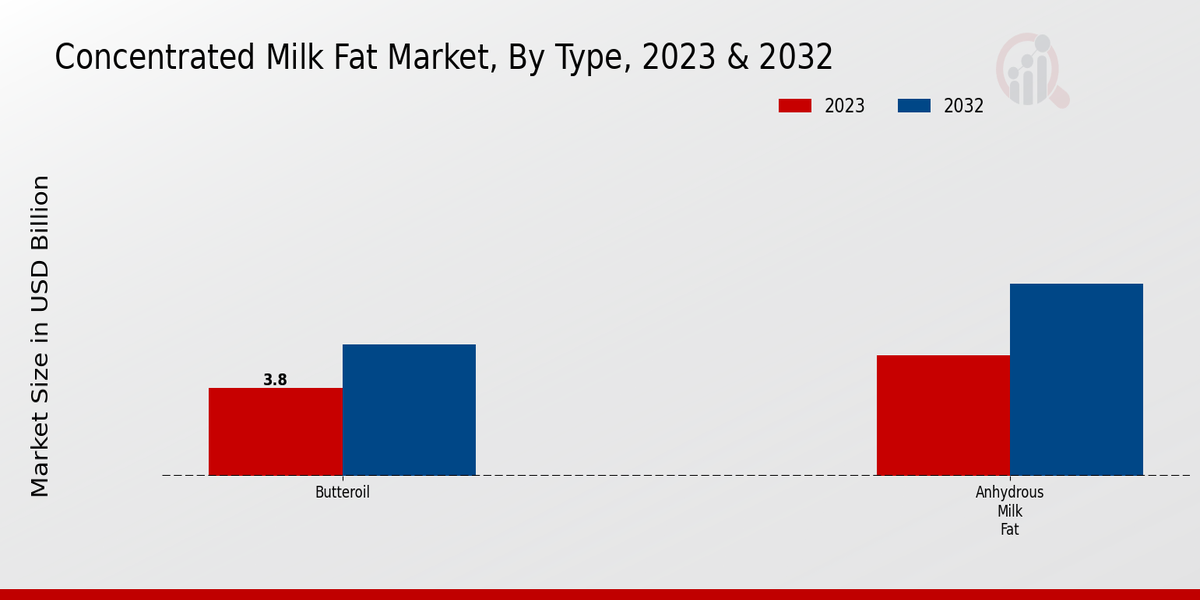 Concentrated Milk Fat Market, By Type, 2023 & 2032

2023 2032

Market Size in USD Billion

3.8

Butteroil

Anhydrous Milk Fat