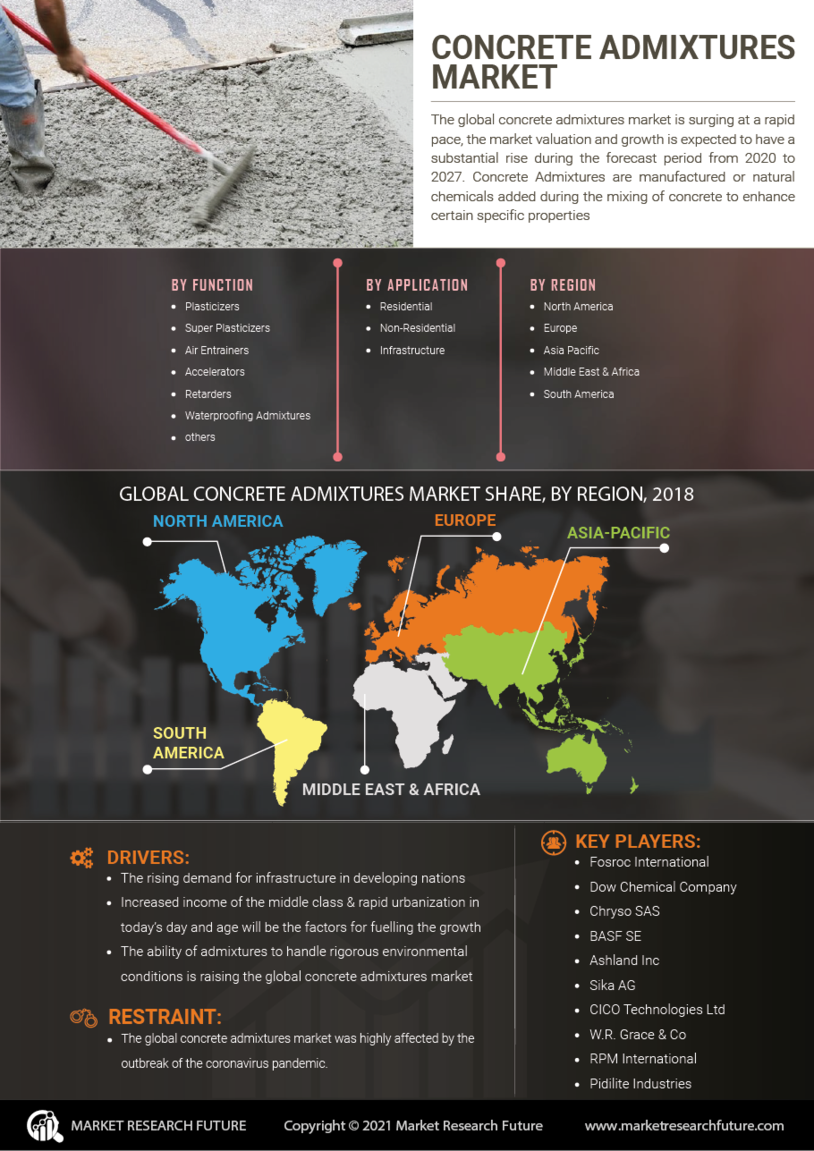 CONCRETE ADMIXTURES MARKET

The global concrete admixtures market is surging at a rapid pace, the market valuation and growth is expected to have a substantial rise during the forecast period from 2020 to 2027. Concrete Admixtures are manufactured or natural chemicals added during the mixing of concrete to enhance certain specific properties

BY FUNCTION
- Plasticizers
- Super Plasticizers
- Air Entrainers
- Accelerators
- Retarders
- Waterproofing Admixtures
- others

BY APPLICATION
- Residential
- Non-Residential
- Infrastructure

BY REGION
- North America
- Europe
- Asia Pacific
- Middle East & Africa
- South America

GLOBAL CONCRETE ADMIXTURES MARKET SHARE, BY REGION, 2018

NORTH AMERICA
EUROPE
ASIA-PACIFIC
SOUTH AMERICA
MIDDLE EAST & AFRICA

DRIVERS:
- The rising demand for infrastructure in developing nations
- Increased income of the middle class & rapid urbanization in today's day and age will be the factors for fuelling the growth
- The ability of admixtures to handle rigorous environmental conditions is raising the global concrete admixtures market

RESTRAINT:
- The global concrete admixtures market was highly affected by the outbreak of the coronavirus pandemic.

KEY PLAYERS:
- Fosroc International
- Dow Chemical Company
- Chryso SAS
- BASF SE
- Ashland Inc
- Sika AG
- CICO Technologies Ltd
- W.R. Grace & Co
- RPM International
- Pidilite Industries

MARKET RESEARCH FUTURE
Copyright © 2021 Market Research Future
www.marketresearchfuture.com