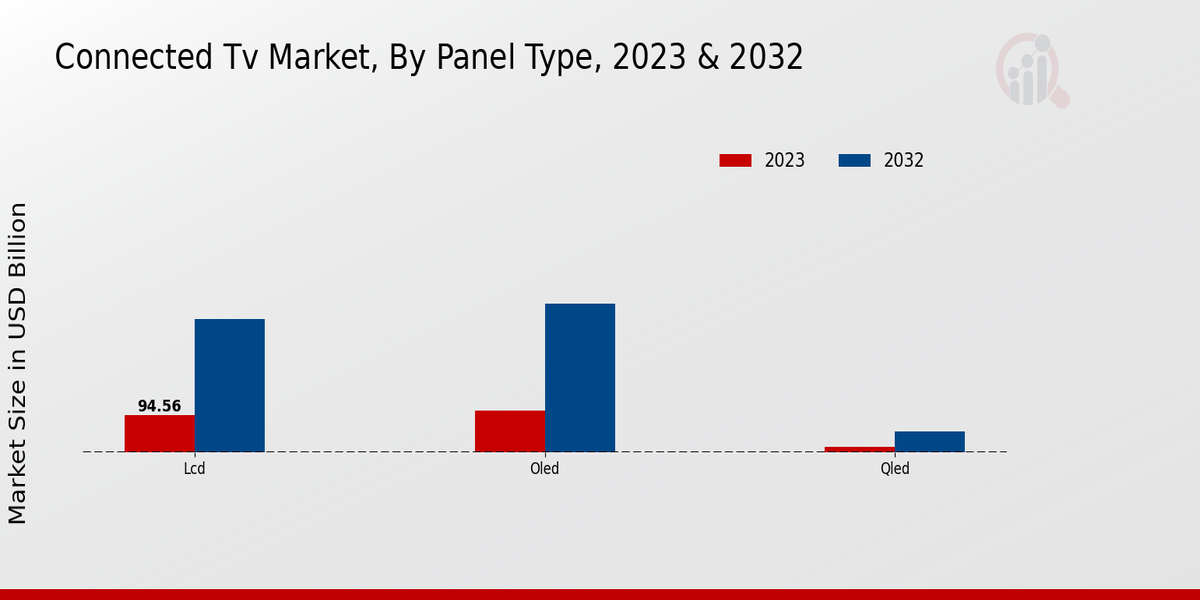 Connected Tv Market, By Panel Type, 2023 & 2032

2023
2032

Market Size in USD Billion

94.56

Lcd
Oled
Qled