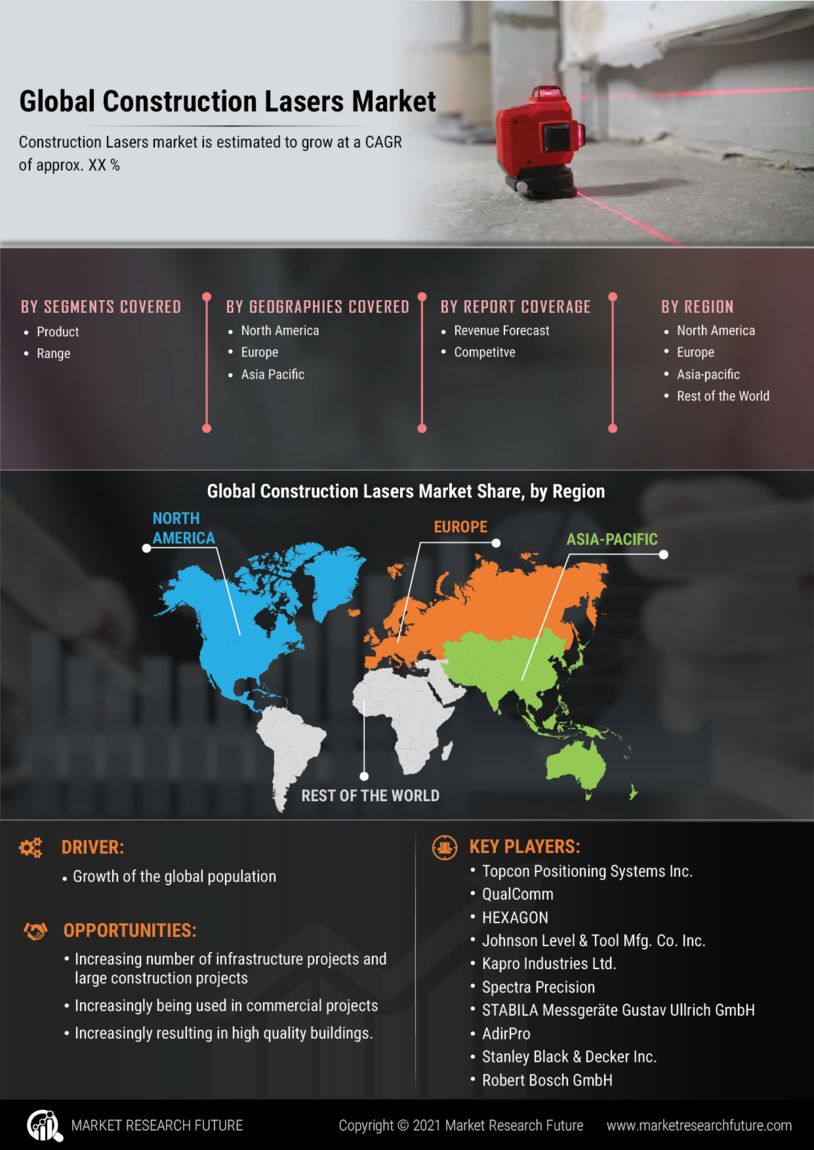 Global Construction Lasers Market

Construction Lasers market is estimated to grow at a CAGR of approx. XX %

BY SEGMENTS COVERED
- Product
- Range

BY GEOGRAPHIES COVERED
- North America
- Europe
- Asia Pacific

BY REPORT COVERAGE
- Revenue Forecast
- Competitve

BY REGION
- North America
- Europe
- Asia-pacific
- Rest of the World

Global Construction Lasers Market Share, by Region

NORTH AMERICA

EUROPE

ASIA-PACIFIC

REST OF THE WORLD

DRIVER:
- Growth of the global population

OPPORTUNITIES:
- Increasing number of infrastructure projects and large construction projects
- Increasingly being used in commercial projects
- Increasingly resulting in high quality buildings.

KEY PLAYERS:
- Topcon Positioning Systems Inc.
- QualComm
- HEXAGON
- Johnson Level & Tool Mfg. Co. Inc.
- Kapro Industries Ltd.
- Spectra Precision
- STABILA Messgeräte Gustav Ullrich GmbH
- AdirPro
- Stanley Black & Decker Inc.
- Robert Bosch GmbH

MARKET RESEARCH FUTURE

Copyright © 2021 Market Research Future

www.marketresearchfuture.com