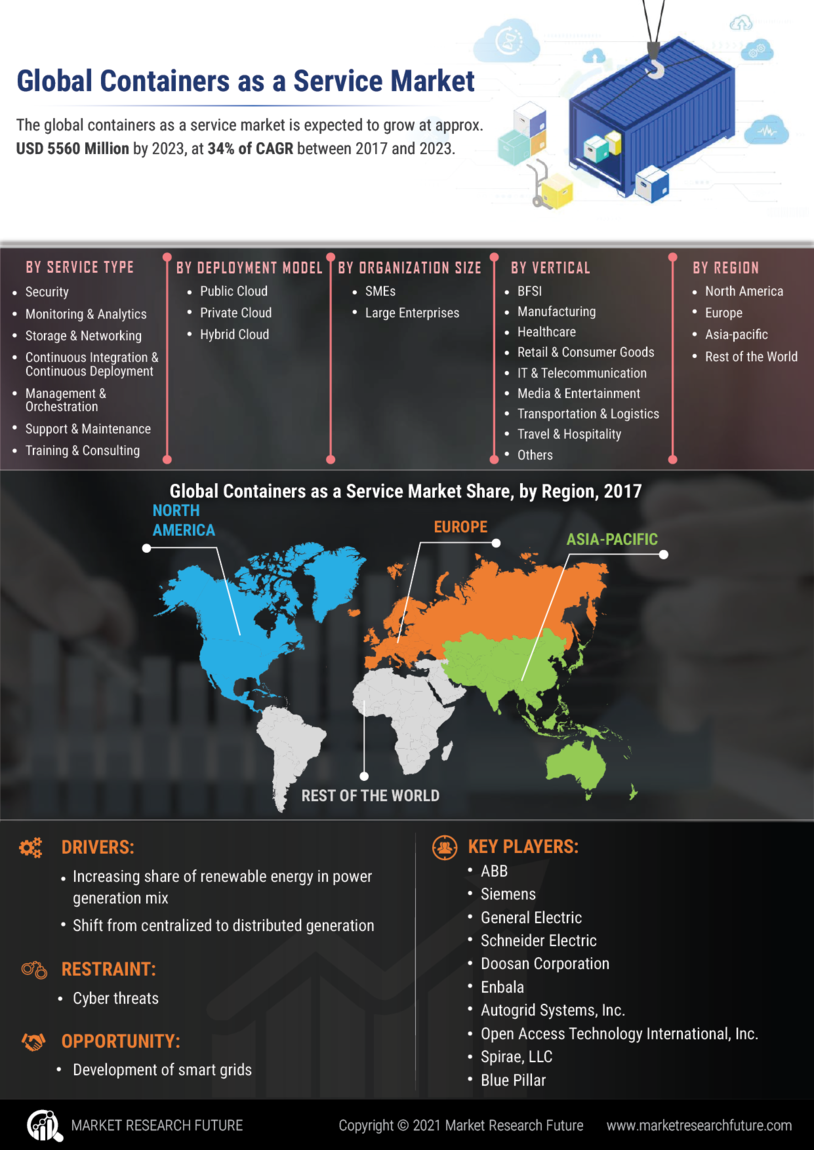 Global Containers as a Service Market

The global containers as a service market is expected to grow at approx. USD 5560 Million by 2023, at 34% of CAGR between 2017 and 2023.

BY SERVICE TYPE
- Security
- Monitoring & Analytics
- Storage & Networking
- Continuous Integration & Continuous Deployment
- Management & Orchestration
- Support & Maintenance
- Training & Consulting

BY DEPLOYMENT MODEL
- Public Cloud
- Private Cloud
- Hybrid Cloud

BY ORGANIZATION SIZE
- SMEs
- Large Enterprises

BY VERTICAL
- BFSI
- Manufacturing
- Healthcare
- Retail & Consumer Goods
- IT & Telecommunication
- Media & Entertainment
- Transportation & Logistics
- Travel & Hospitality
- Others

BY REGION
- North America
- Europe
- Asia-pacific
- Rest of the World

Global Containers as a Service Market Share, by Region, 2017

NORTH AMERICA

EUROPE

ASIA-PACIFIC

REST OF THE WORLD

DRIVERS:
- Increasing share of renewable energy in power generation mix
- Shift from centralized to distributed generation

RESTRAINT:
- Cyber threats

OPPORTUNITY:
- Development of smart grids

KEY PLAYERS:
- ABB
- Siemens
- General Electric
- Schneider Electric
- Doosan Corporation
- Enbala
- Autogrid Systems, Inc.
- Open Access Technology International, Inc.
- Spirae, LLC
- Blue Pillar

MARKET RESEARCH FUTURE

Copyright © 2021 Market Research Future

www.marketresearchfuture.com