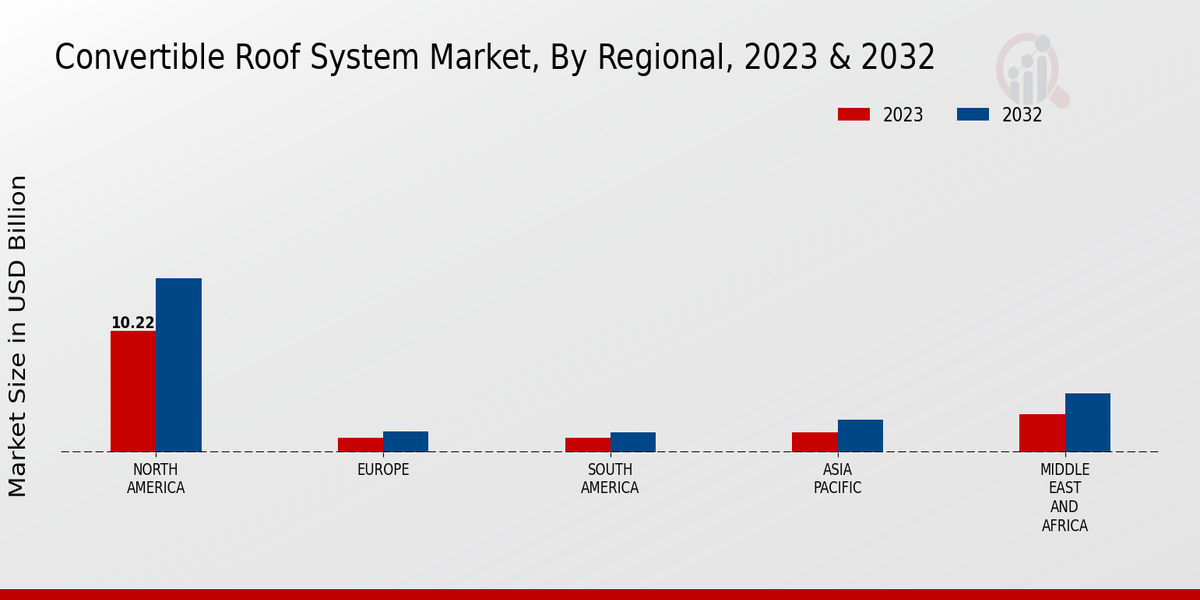 Convertible Roof System Market, By Regional, 2023 & 2032

2023
2032

Market Size in USD Billion

10.22

NORTH AMERICA
EUROPE
SOUTH AMERICA
ASIA PACIFIC
MIDDLE EAST AND AFRICA