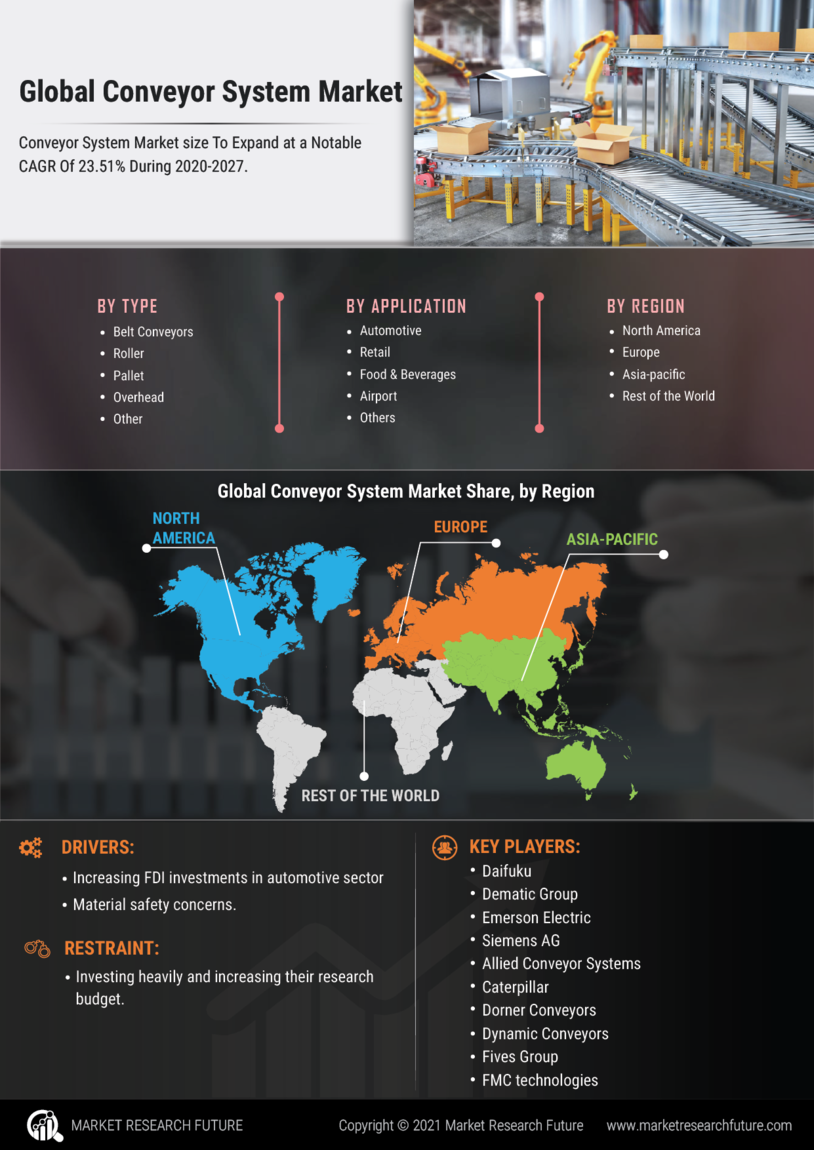 Global Conveyor System Market

Conveyor System Market size To Expand at a Notable CAGR Of 23.51% During 2020-2027.

BY TYPE
- Belt Conveyors
- Roller
- Pallet
- Overhead
- Other

BY APPLICATION
- Automotive
- Retail
- Food & Beverages
- Airport
- Others

BY REGION
- North America
- Europe
- Asia-pacific
- Rest of the World

Global Conveyor System Market Share, by Region

NORTH AMERICA

EUROPE

ASIA-PACIFIC

REST OF THE WORLD

DRIVERS:
- Increasing FDI investments in automotive sector
- Material safety concerns.

RESTRAINT:
- Investing heavily and increasing their research budget.

KEY PLAYERS:
- Daifuku
- Dematic Group
- Emerson Electric
- Siemens AG
- Allied Conveyor Systems
- Caterpillar
- Dorner Conveyors
- Dynamic Conveyors
- Fives Group
- FMC technologies

MARKET RESEARCH FUTURE

Copyright © 2021 Market Research Future

www.marketresearchfuture.com