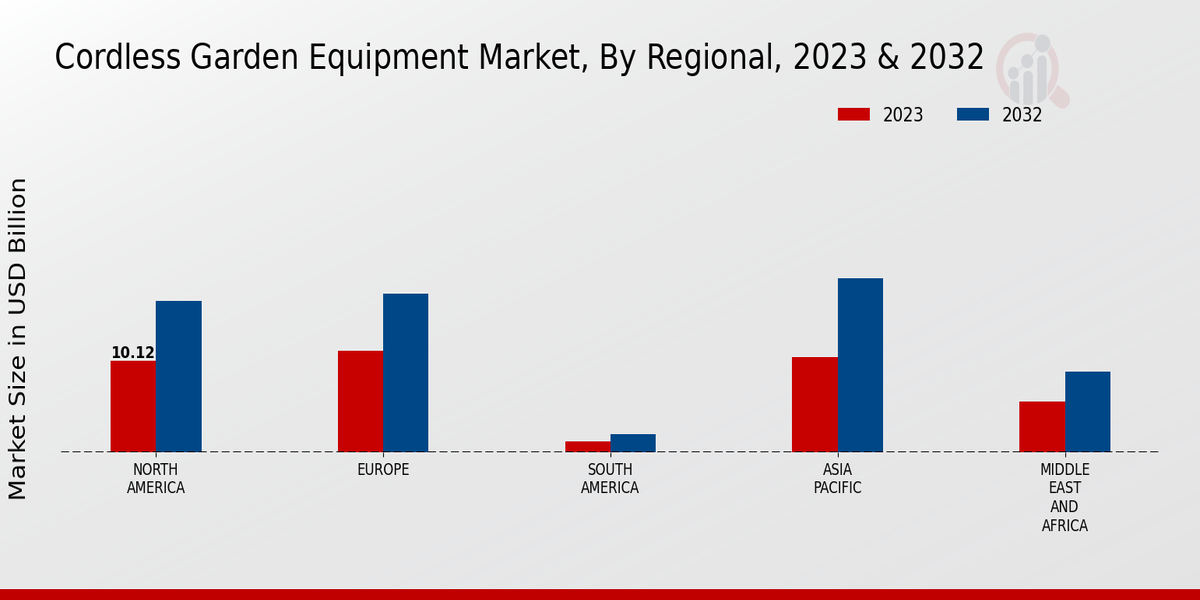 Cordless Garden Equipment Market, By Regional, 2023 & 2032

2023
2032

Market Size in USD Billion

10.12

NORTH AMERICA
EUROPE
SOUTH AMERICA
ASIA PACIFIC
MIDDLE EAST AND AFRICA