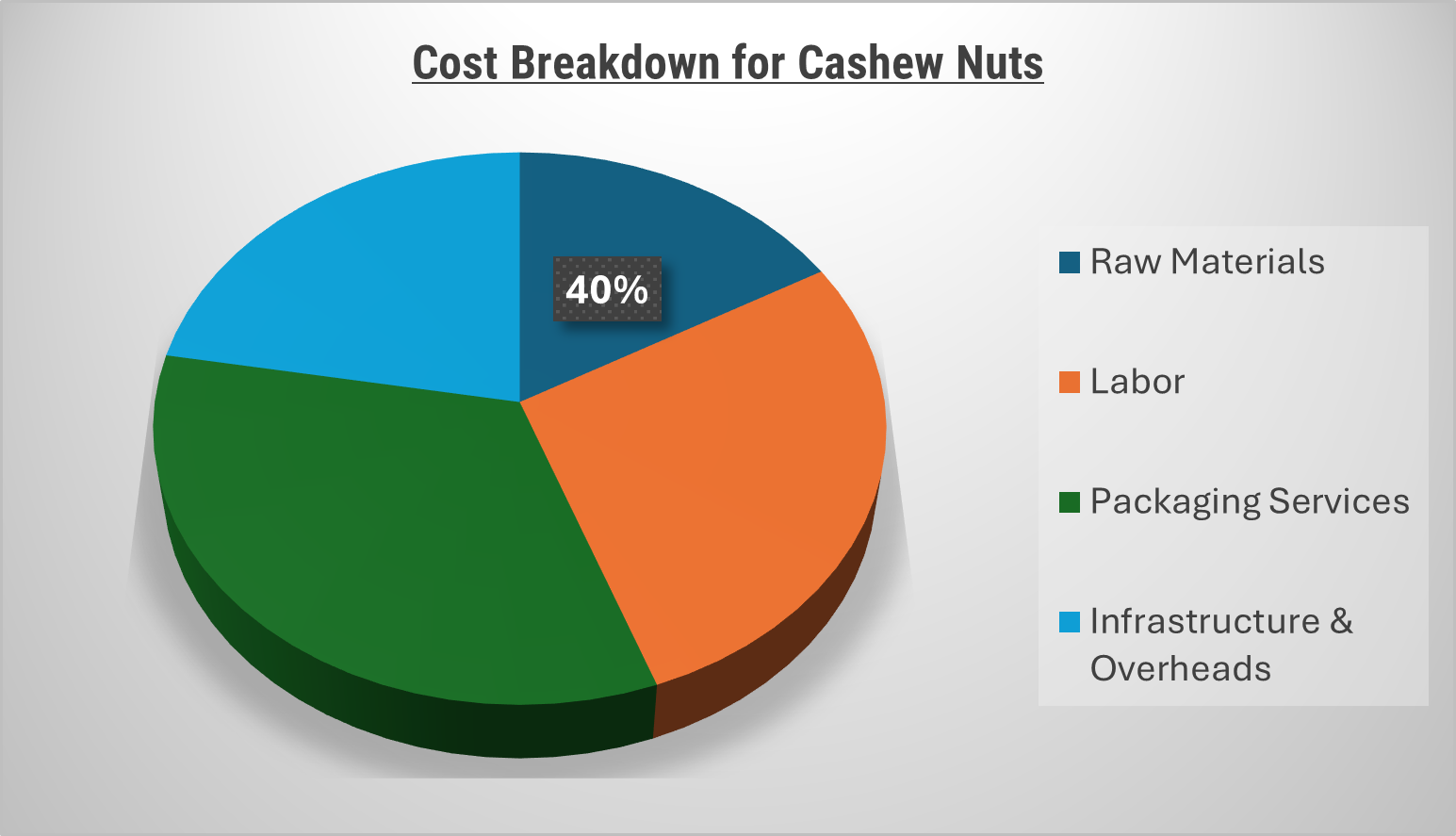 Cost Breakdown for Cashew Nuts

40%

Raw Materials
Labor
Packaging Services
Infrastructure & Overheads