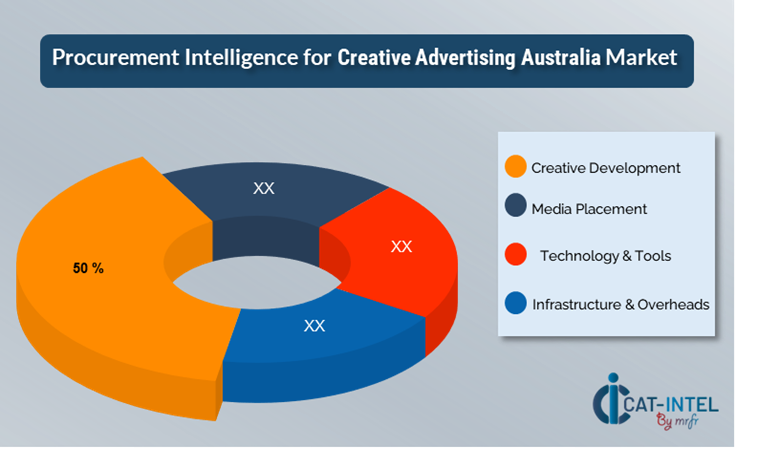 Procurement Intelligence for Creative Advertising Australia Market

XX

XX

50 %

XX

Creative Development

Media Placement

Technology & Tools

Infrastructure & Overheads

CAT-INTEL
By mrfr