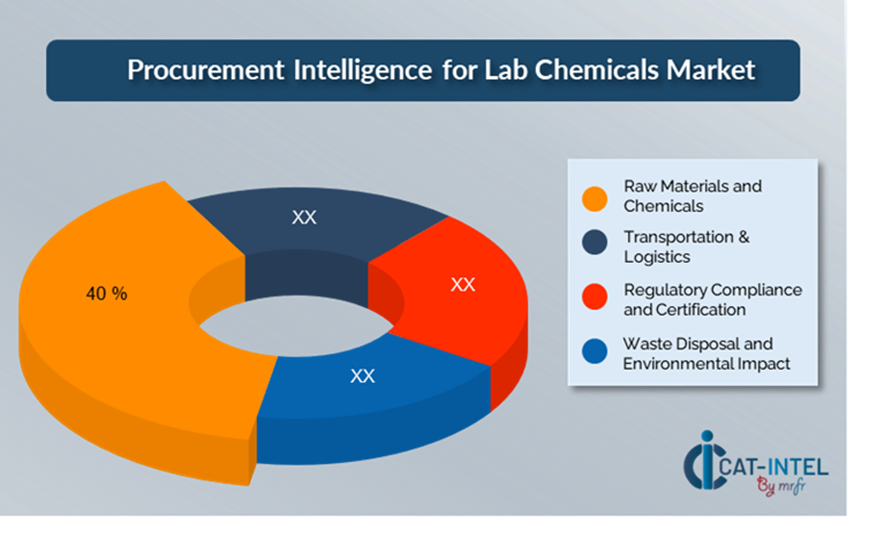 Procurement Intelligence for Lab Chemicals Market

40 %

XX

XX

XX

Raw Materials and Chemicals

Transportation & Logistics

Regulatory Compliance and Certification

Waste Disposal and Environmental Impact

CAT-INTEL
By mrfr