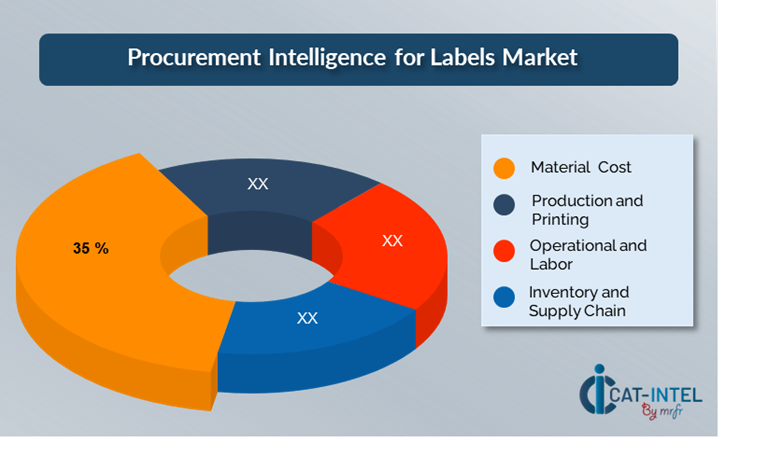 Procurement Intelligence for Labels Market

35 %

XX

XX

XX

Material Cost

Production and Printing

Operational and Labor

Inventory and Supply Chain

CAT-INTEL
By mrfr