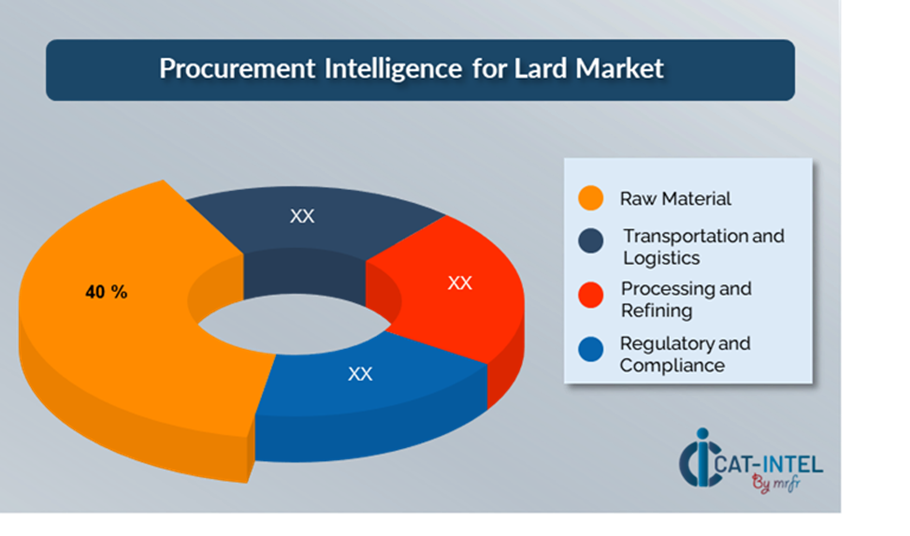 Procurement Intelligence for Lard Market

40 %

XX

XX

XX

Raw Material

Transportation and Logistics

Processing and Refining

Regulatory and Compliance

CAT-INTEL
By mrfr