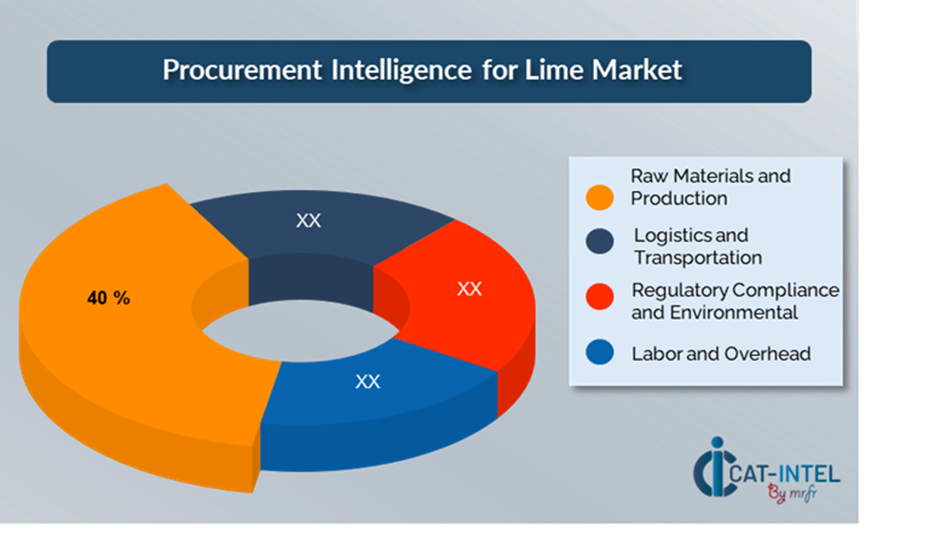 Procurement Intelligence for Lime Market

40 %

XX

XX

XX

Raw Materials and Production

Logistics and Transportation

Regulatory Compliance and Environmental

Labor and Overhead

CAT-INTEL
By mrfr