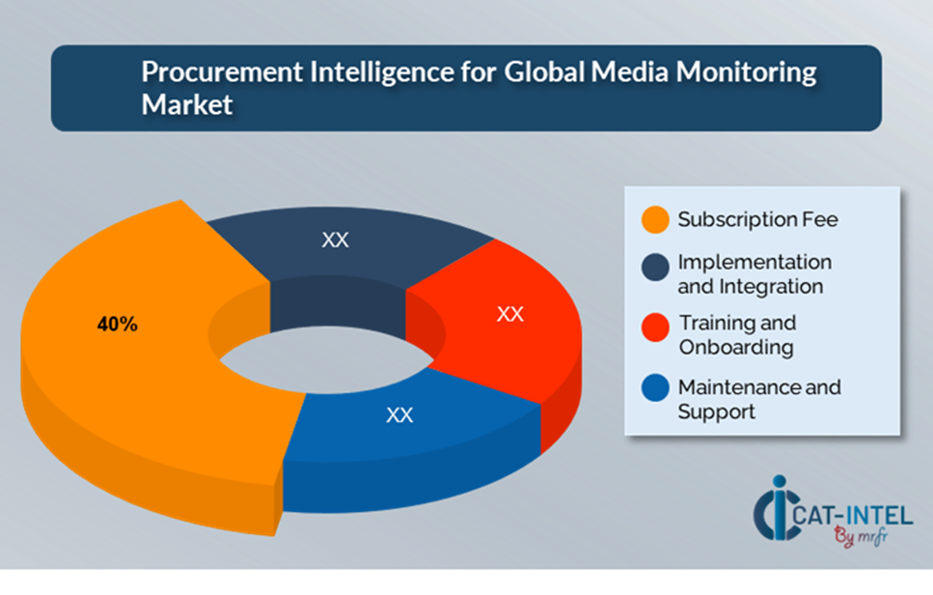 Procurement Intelligence for Global Media Monitoring Market

40%

XX

XX

XX

Subscription Fee

Implementation and Integration

Training and Onboarding

Maintenance and Support

CAT-INTEL
By mrfr