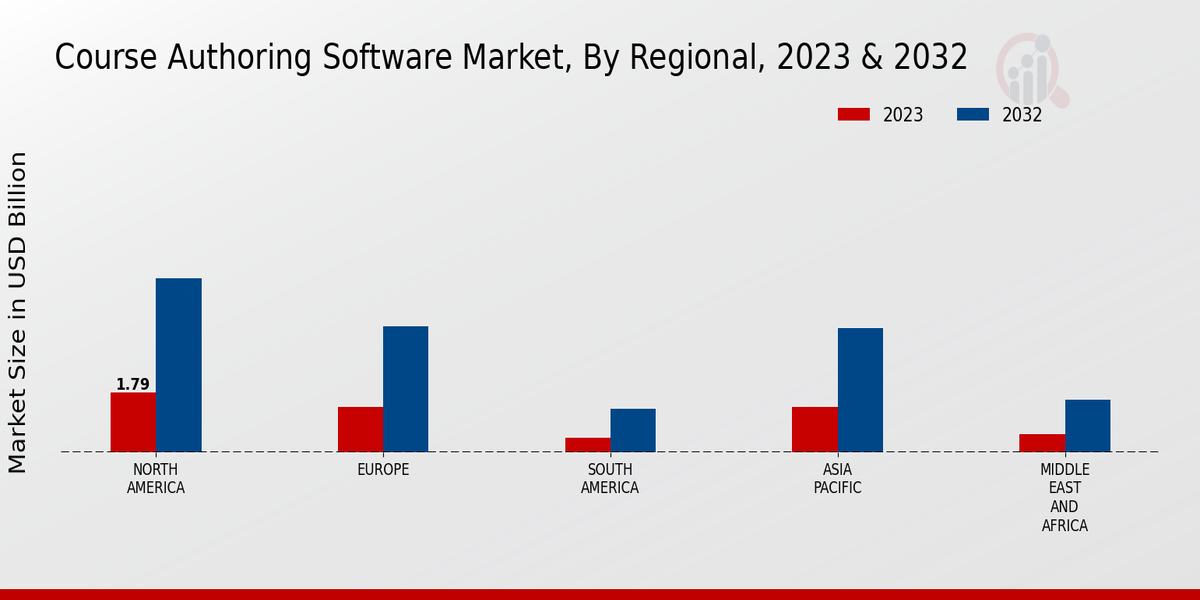 Course Authoring Software Market, By Regional, 2023 & 2032

2023
2032

Market Size in USD Billion

1.79

NORTH AMERICA
EUROPE
SOUTH AMERICA
ASIA PACIFIC
MIDDLE EAST AND AFRICA