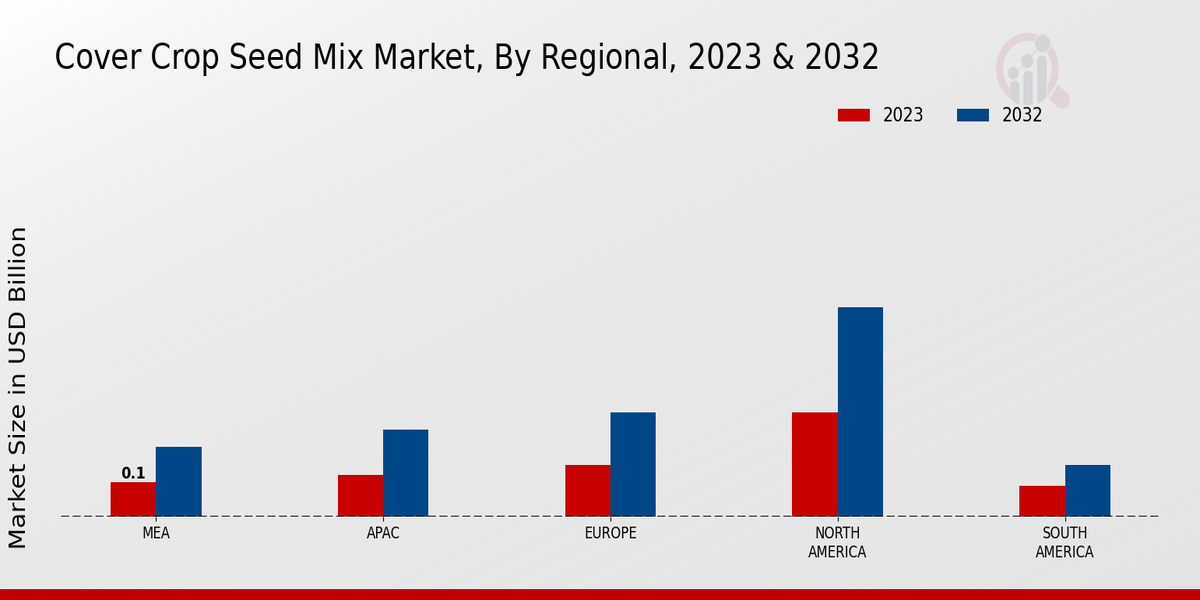 Cover Crop Seed Mix Market, By Regional, 2023 & 2032

2023
2032

Market Size in USD Billion

0.1

MEA
APAC
EUROPE
NORTH AMERICA
SOUTH AMERICA