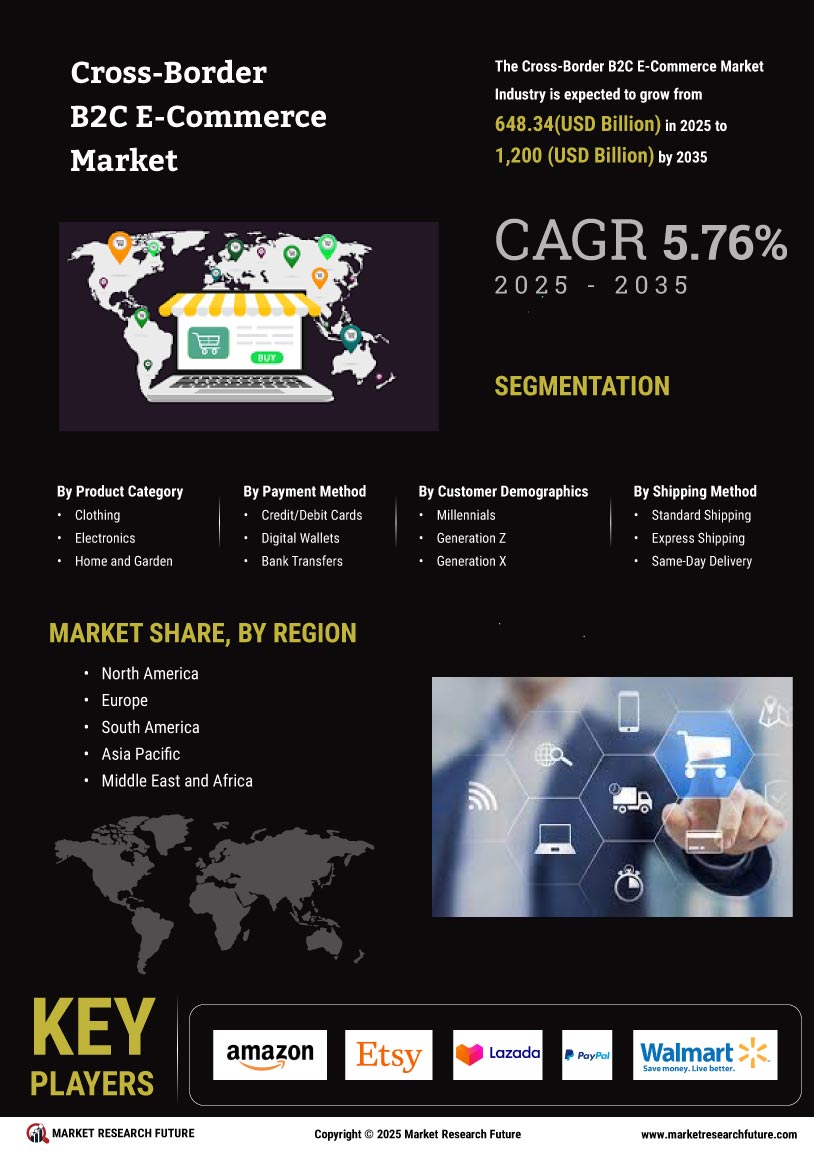 Cross-Border B2C E-Commerce Market

The Cross-Border B2C E-Commerce Market Industry is expected to grow from 648.34(USD Billion) in 2025 to 1,200 (USD Billion) by 2035

CAGR 5.76%
2025 - 2035

BUY

SEGMENTATION

By Product Category
• Clothing
• Electronics
• Home and Garden

By Payment Method
• Credit/Debit Cards
• Digital Wallets
• Bank Transfers

By Customer Demographics
• Millennials
• Generation Z
• Generation X

By Shipping Method
• Standard Shipping
• Express Shipping
• Same-Day Delivery

MARKET SHARE, BY REGION
• North America
• Europe
• South America
• Asia Pacific
• Middle East and Africa

KEY PLAYERS

amazon
Etsy
Lazada
PayPal
Walmart
Save money. Live better.

MARKET RESEARCH FUTURE
Copyright © 2025 Market Research Future
www.marketresearchfuture.com