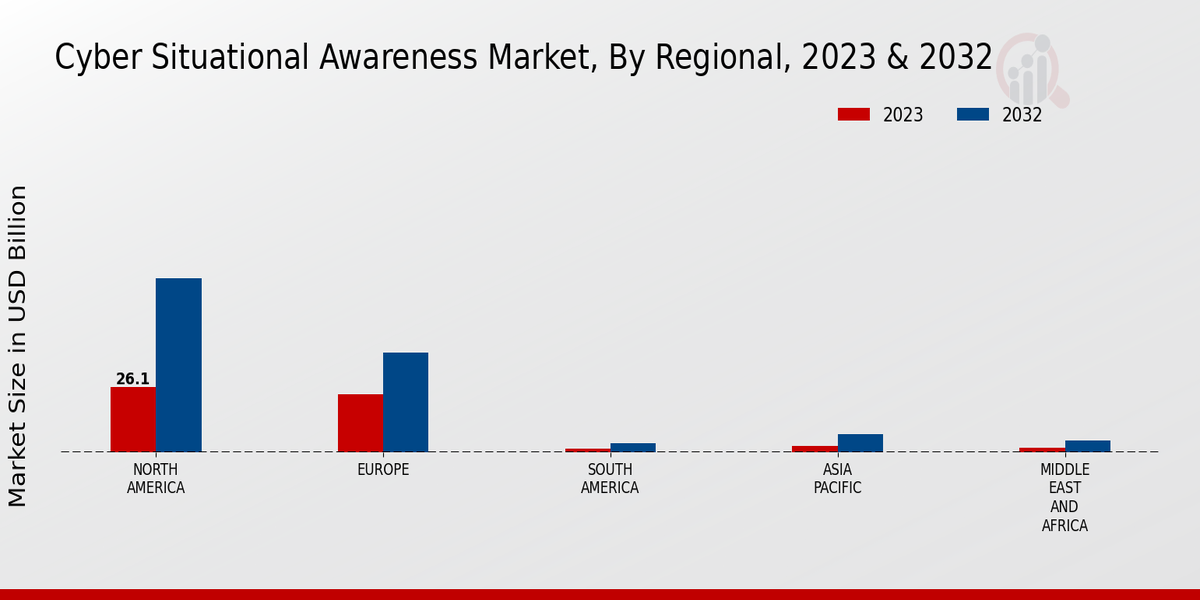 Cyber Situational Awareness Market, By Regional, 2023 & 2032

2023
2032

Market Size in USD Billion

26.1

NORTH AMERICA
EUROPE
SOUTH AMERICA
ASIA PACIFIC
MIDDLE EAST AND AFRICA