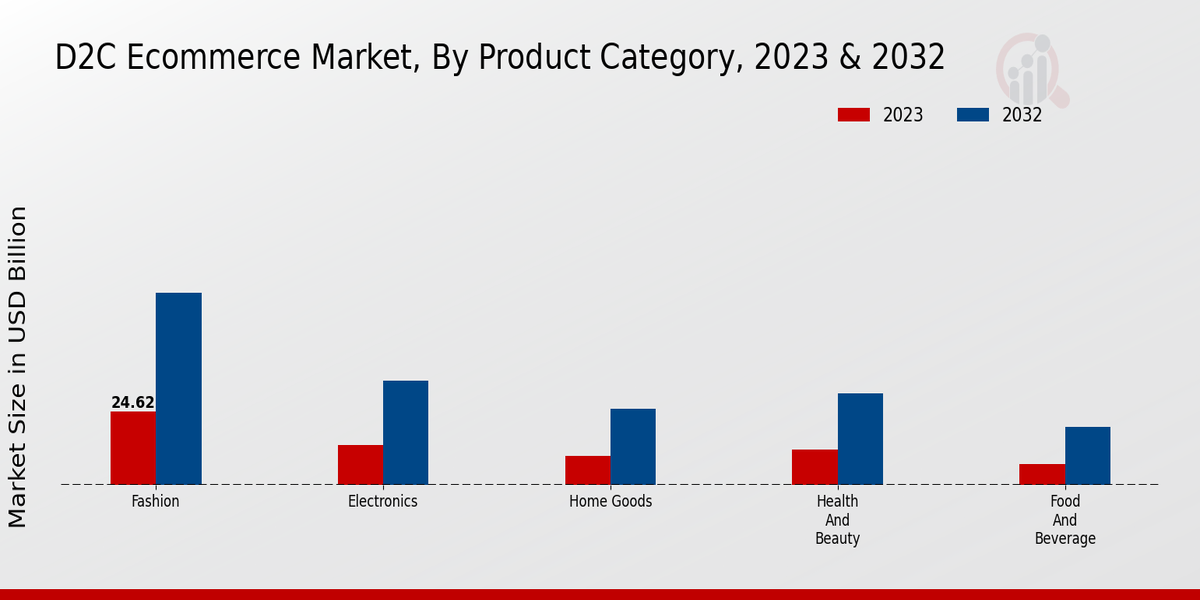 D2C Ecommerce Market, By Product Category, 2023 & 2032

2023
2032

Market Size in USD Billion

24.62

Fashion
Electronics
Home Goods
Health And Beauty
Food And Beverage