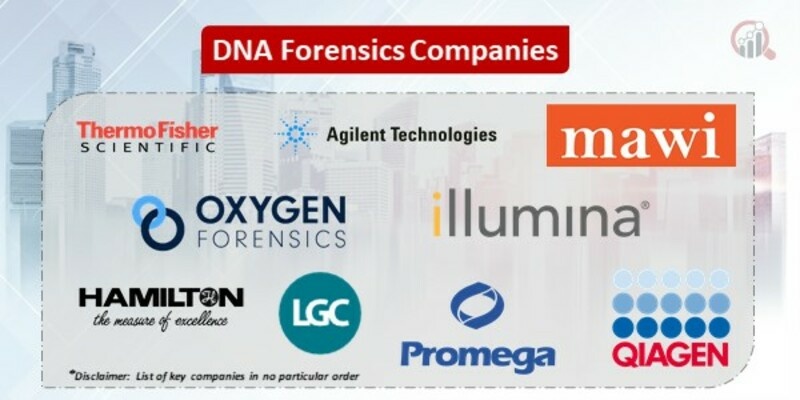 DNA Forensics Companies

ThermoFisher SCIENTIFIC

Agilent Technologies

mawi

OXYGEN FORENSICS

illumina®

HAMILTON the measure of excellence

LGC

Promega

QIAGEN

*Disclaimer: List of key companies in no particular order