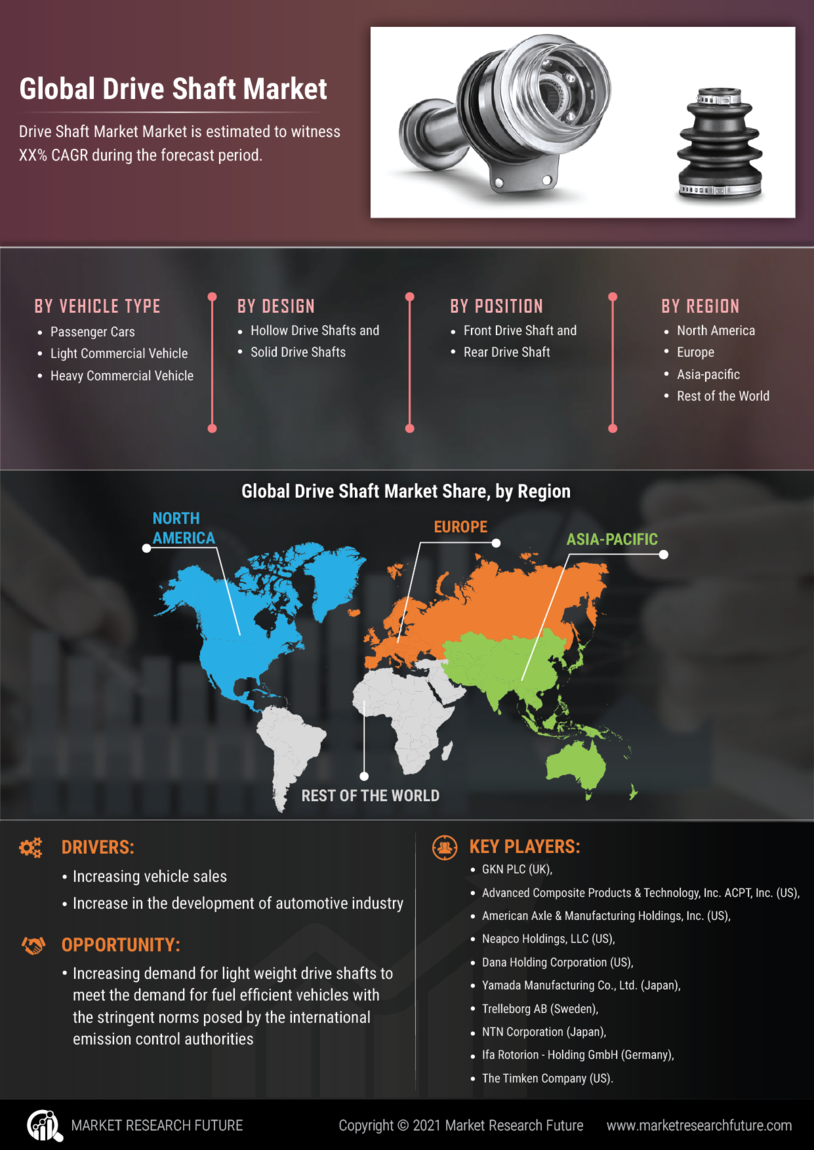 Global Drive Shaft Market

Drive Shaft Market Market is estimated to witness XX% CAGR during the forecast period.

BY VEHICLE TYPE
- Passenger Cars
- Light Commercial Vehicle
- Heavy Commercial Vehicle

BY DESIGN
- Hollow Drive Shafts and
- Solid Drive Shafts

BY POSITION
- Front Drive Shaft and
- Rear Drive Shaft

BY REGION
- North America
- Europe
- Asia-pacific
- Rest of the World

Global Drive Shaft Market Share, by Region

NORTH AMERICA

EUROPE

ASIA-PACIFIC

REST OF THE WORLD

DRIVERS:
- Increasing vehicle sales
- Increase in the development of automotive industry

OPPORTUNITY:
- Increasing demand for light weight drive shafts to meet the demand for fuel efficient vehicles with the stringent norms posed by the international emission control authorities

KEY PLAYERS:
- GKN PLC (UK),
- Advanced Composite Products & Technology, Inc. ACPT, Inc. (US),
- American Axle & Manufacturing Holdings, Inc. (US),
- Neapco Holdings, LLC (US),
- Dana Holding Corporation (US),
- Yamada Manufacturing Co., Ltd. (Japan),
- Trelleborg AB (Sweden),
- NTN Corporation (Japan),
- Ifa Rotorion - Holding GmbH (Germany),
- The Timken Company (US).

MARKET RESEARCH FUTURE

Copyright © 2021 Market Research Future

www.marketresearchfuture.com