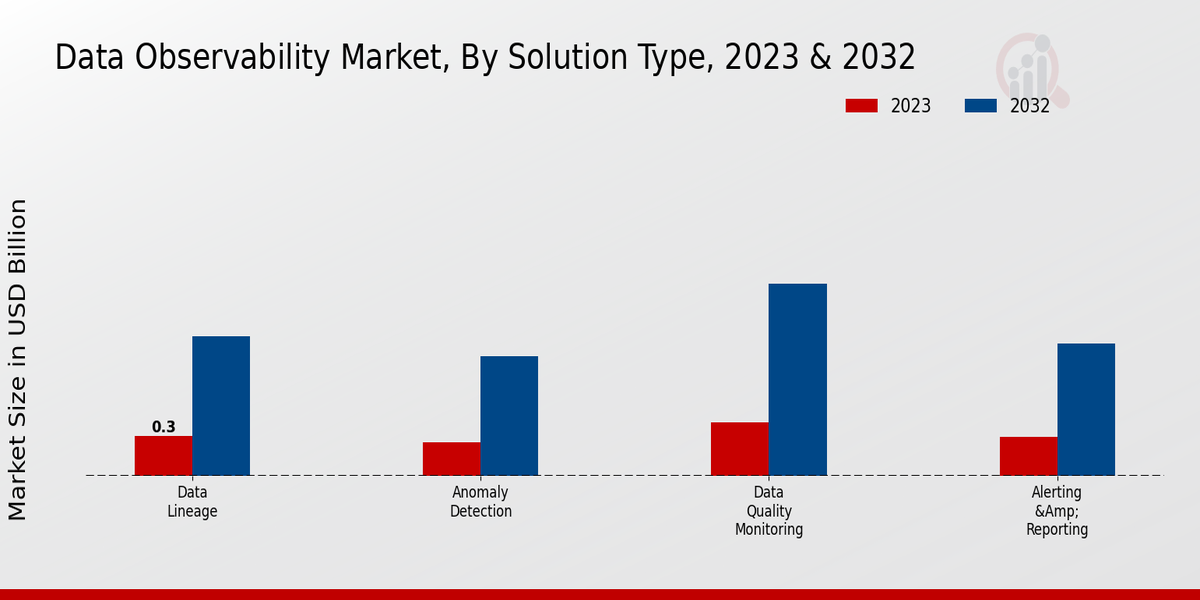 Data Observability Market, By Solution Type, 2023 & 2032

2023
2032

Market Size in USD Billion

0.3

Data Lineage

Anomaly Detection

Data Quality Monitoring

Alerting &Amp; Reporting