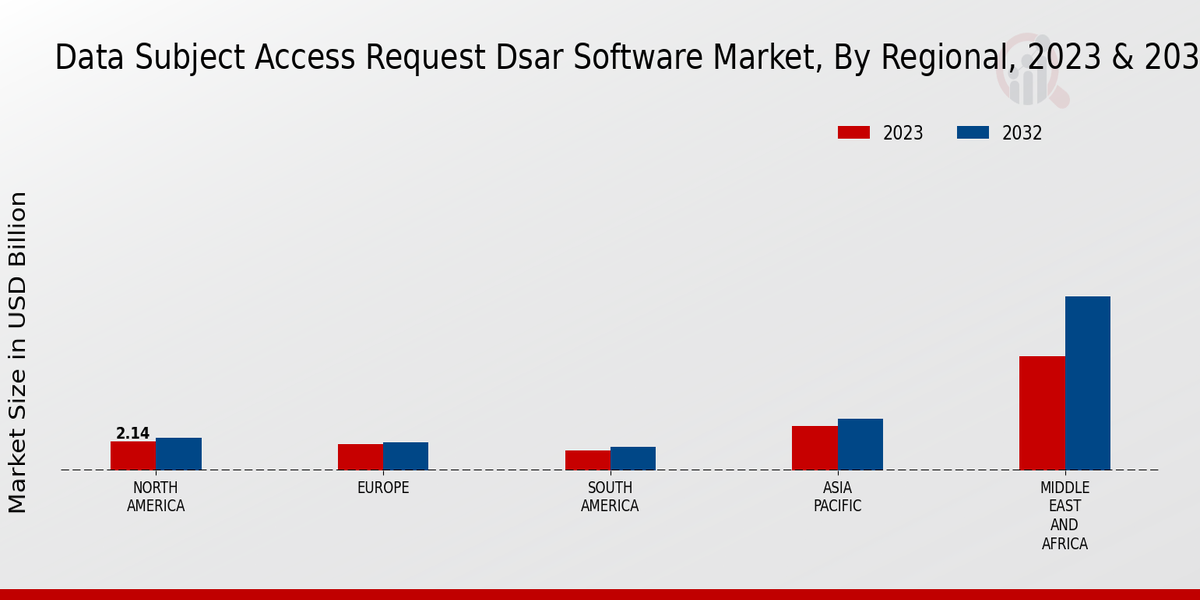 Data Subject Access Request Dsar Software Market, By Regional, 2023 & 203

2023 2032

Market Size in USD Billion

2.14

NORTH AMERICA

EUROPE

SOUTH AMERICA

ASIA PACIFIC

MIDDLE EAST AND AFRICA