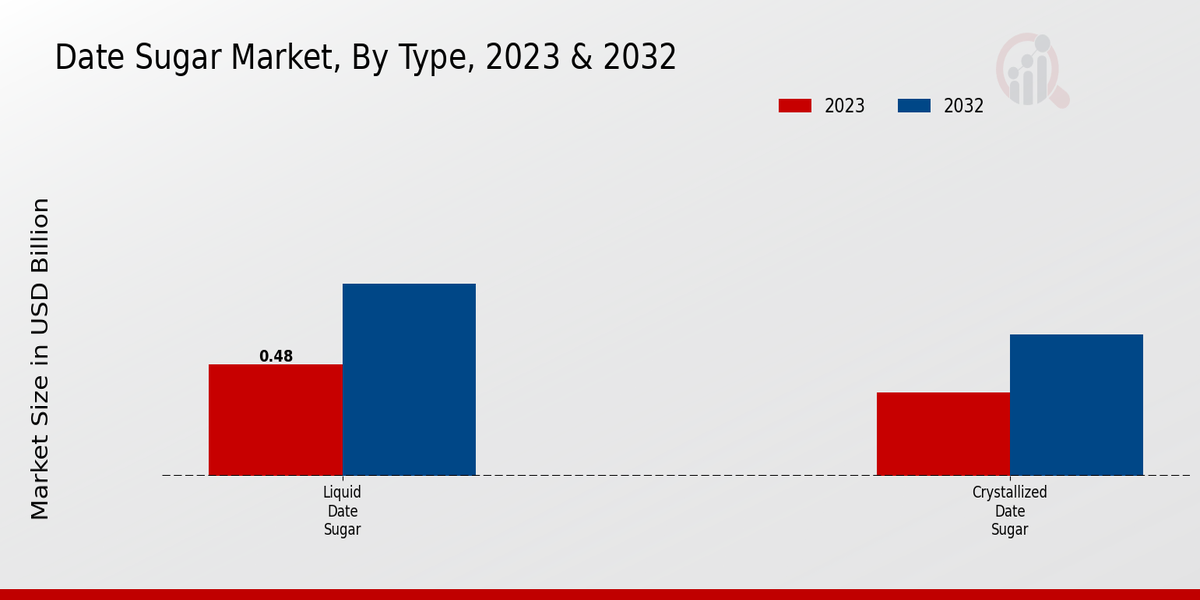 Date Sugar Market, By Type, 2023 & 2032

2023
2032

Market Size in USD Billion

0.48

Liquid Date Sugar

Crystallized Date Sugar