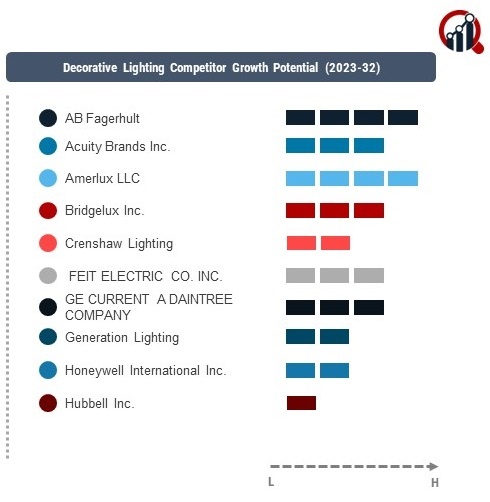 Decorative Lighting Competitor Growth Potential (2023-32)

AB Fagerhult
Acuity Brands Inc.
Amerlux LLC
Bridgelux Inc.
Crenshaw Lighting
FEIT ELECTRIC CO. INC.
GE CURRENT A DAINTREE COMPANY
Generation Lighting
Honeywell International Inc.
Hubbell Inc.

L
H