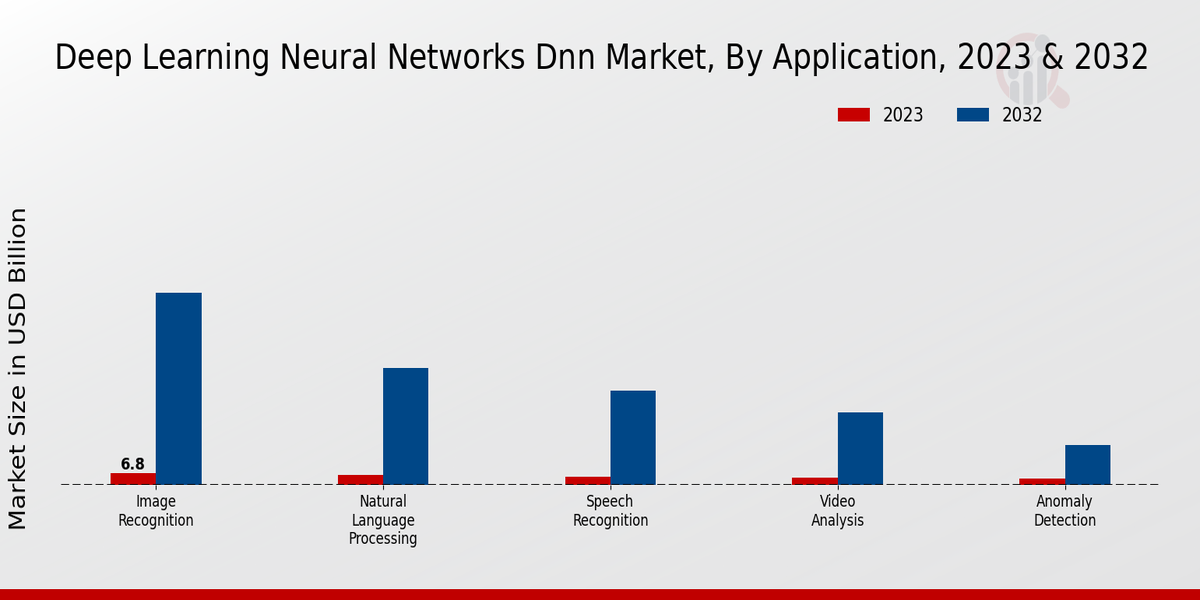 Deep Learning Neural Networks Dnn Market, By Application, 2023 & 2032

2023
2032

Market Size in USD Billion

6.8

Image Recognition

Natural Language Processing

Speech Recognition

Video Analysis

Anomaly Detection