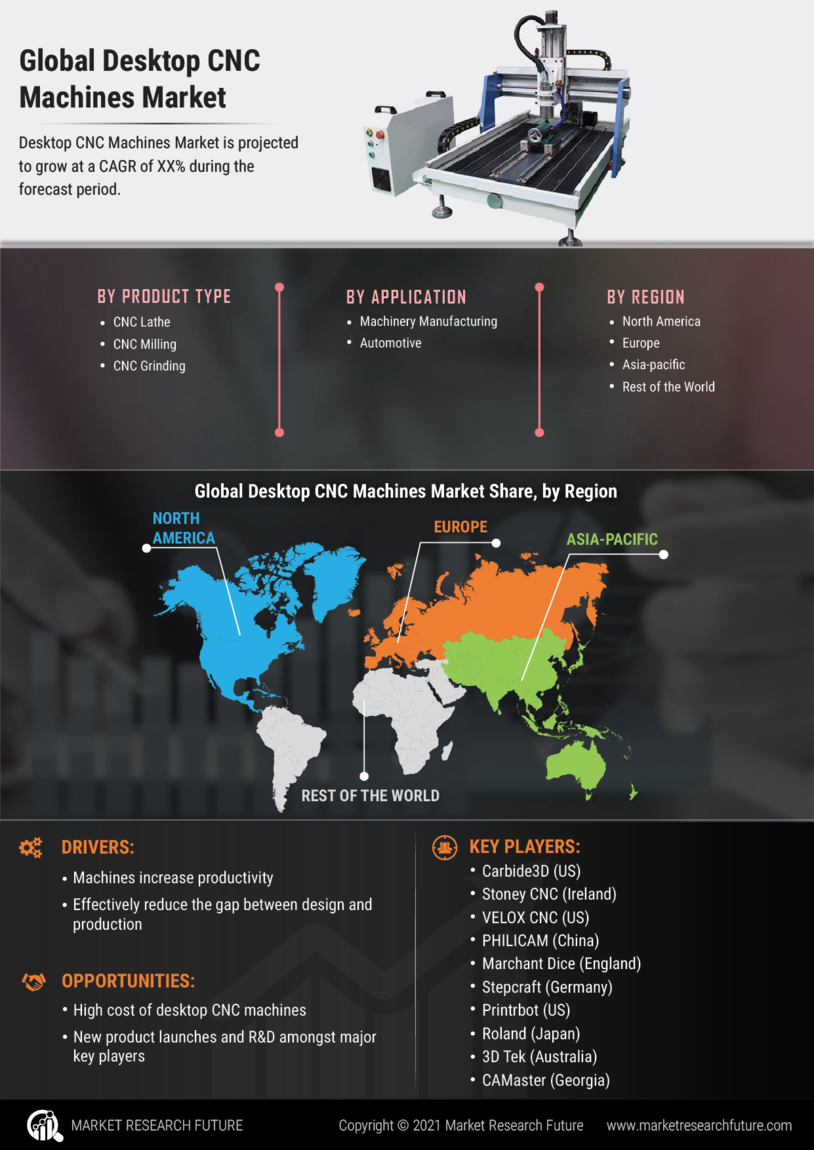 Global Desktop CNC Machines Market

Desktop CNC Machines Market is projected to grow at a CAGR of XX% during the forecast period.

BY PRODUCT TYPE
- CNC Lathe
- CNC Milling
- CNC Grinding

BY APPLICATION
- Machinery Manufacturing
- Automotive

BY REGION
- North America
- Europe
- Asia-pacific
- Rest of the World

Global Desktop CNC Machines Market Share, by Region

NORTH AMERICA
EUROPE
ASIA-PACIFIC
REST OF THE WORLD

DRIVERS:
- Machines increase productivity
- Effectively reduce the gap between design and production

OPPORTUNITIES:
- High cost of desktop CNC machines
- New product launches and R&D amongst major key players

KEY PLAYERS:
- Carbide3D (US)
- Stoney CNC (Ireland)
- VELOX CNC (US)
- PHILICAM (China)
- Marchant Dice (England)
- Stepcraft (Germany)
- Printrbot (US)
- Roland (Japan)
- 3D Tek (Australia)
- CAMaster (Georgia)

MARKET RESEARCH FUTURE
Copyright © 2021 Market Research Future
www.marketresearchfuture.com