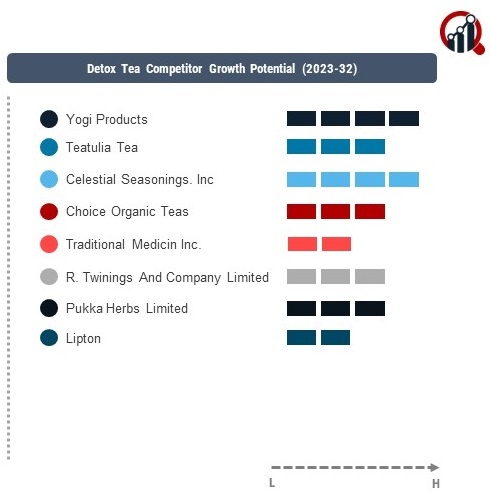 Detox Tea Competitor Growth Potential (2023-32)

Yogi Products

Teatulia Tea

Celestial Seasonings. Inc

Choice Organic Teas

Traditional Medicin Inc.

R. Twinings And Company Limited

Pukka Herbs Limited

Lipton

L

H