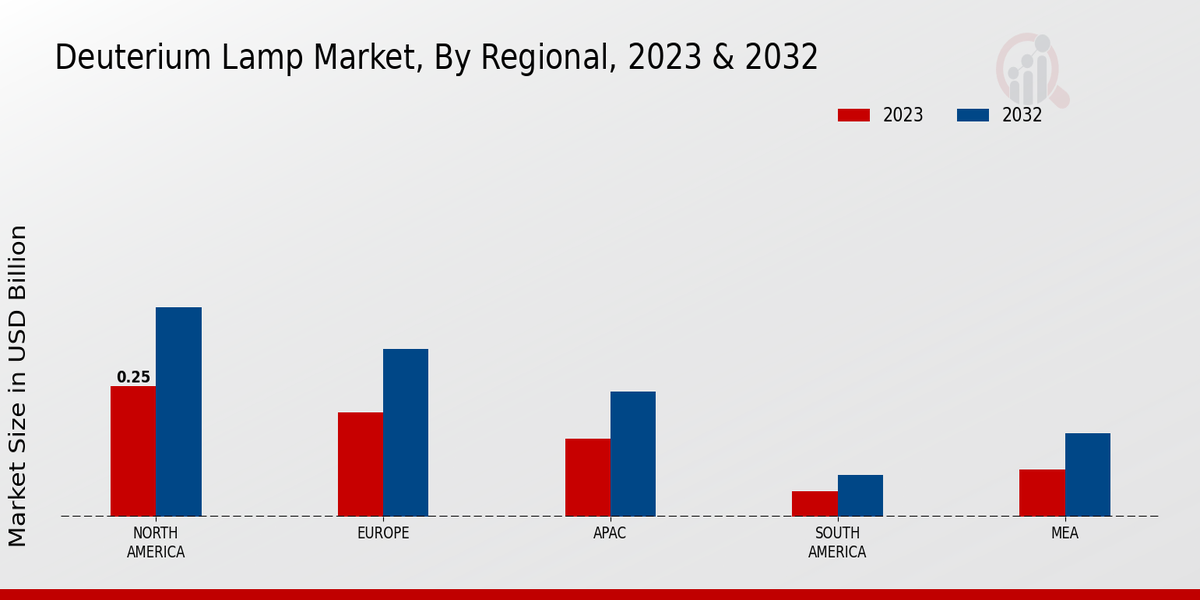 Deuterium Lamp Market, By Regional, 2023 & 2032

2023
2032

Market Size in USD Billion

0.25

NORTH AMERICA
EUROPE
APAC
SOUTH AMERICA
MEA