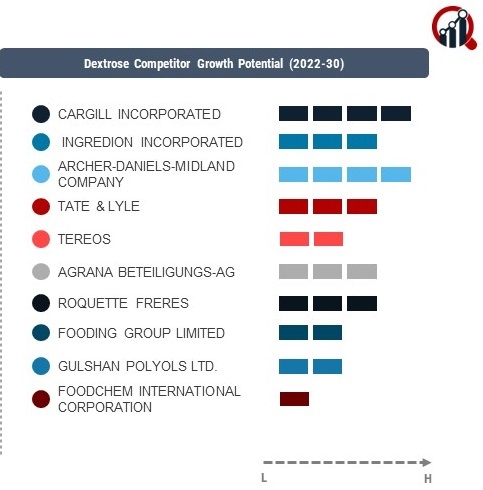 Dextrose Competitor Growth Potential (2022-30)

CARGILL INCORPORATED

INGREDION INCORPORATED

ARCHER-DANIELS-MIDLAND COMPANY

TATE & LYLE

TEREOS

AGRANA BETEILIGUNGS-AG

ROQUETTE FRERES

FOODING GROUP LIMITED

GULSHAN POLYOLS LTD.

FOODCHEM INTERNATIONAL CORPORATION

L

H