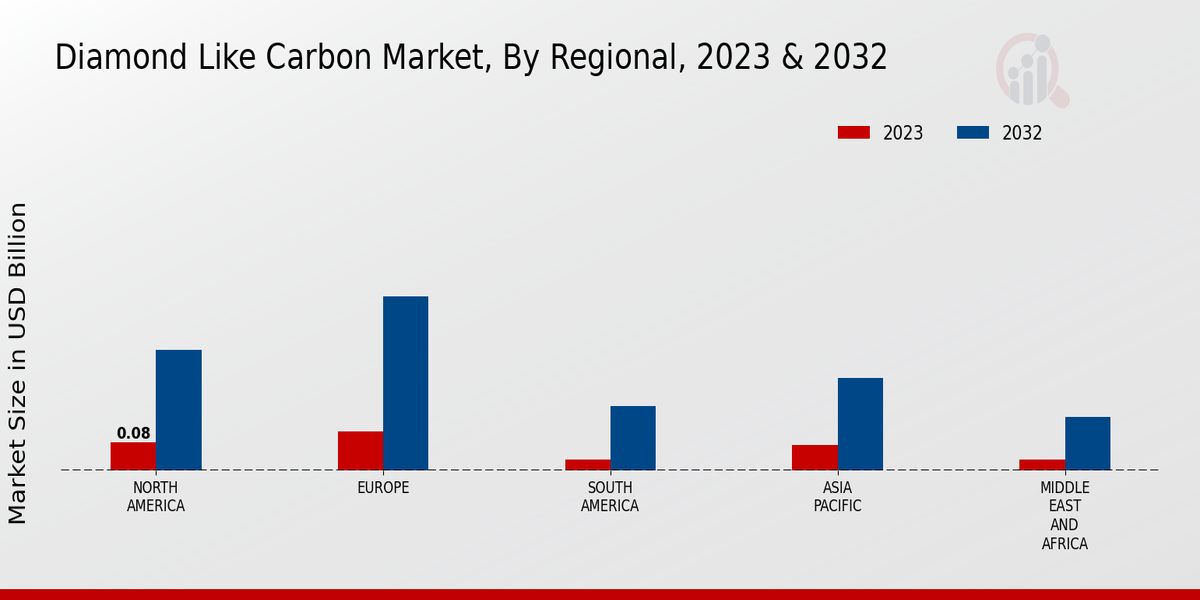 Diamond Like Carbon Market, By Regional, 2023 & 2032

2023
2032

Market Size in USD Billion

0.08

NORTH AMERICA
EUROPE
SOUTH AMERICA
ASIA PACIFIC
MIDDLE EAST AND AFRICA