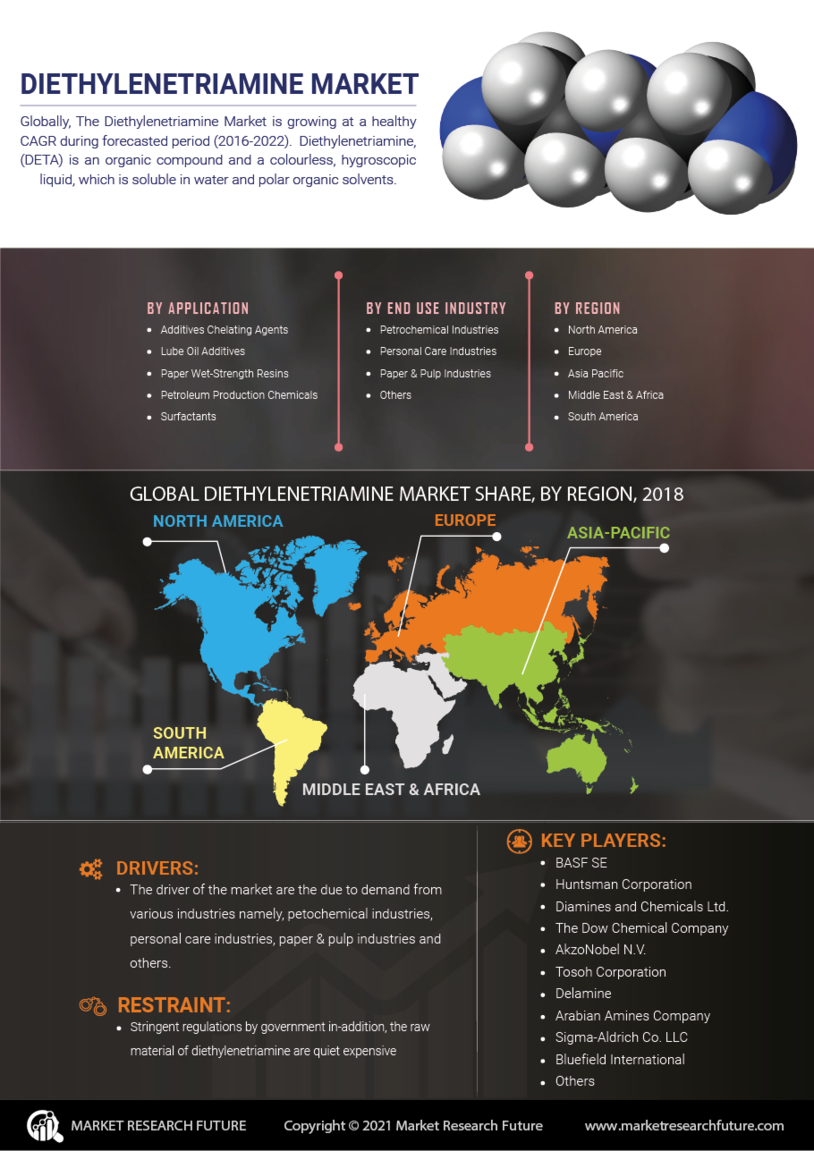 DIETHYLENETRIAMINE MARKET

Globally, The Diethylenetriamine Market is growing at a healthy CAGR during forecasted period (2016-2022). Diethylenetriamine, (DETA) is an organic compound and a colourless, hygroscopic liquid, which is soluble in water and polar organic solvents.

BY APPLICATION
- Additives Chelating Agents
- Lube Oil Additives
- Paper Wet-Strength Resins
- Petroleum Production Chemicals
- Surfactants

BY END USE INDUSTRY
- Petrochemical Industries
- Personal Care Industries
- Paper & Pulp Industries
- Others

BY REGION
- North America
- Europe
- Asia Pacific
- Middle East & Africa
- South America

GLOBAL DIETHYLENETRIAMINE MARKET SHARE, BY REGION, 2018

NORTH AMERICA

EUROPE

ASIA-PACIFIC

SOUTH AMERICA

MIDDLE EAST & AFRICA

DRIVERS:
- The driver of the market are the due to demand from various industries namely, petochemical industries, personal care industries, paper & pulp industries and others.

RESTRAINT:
- Stringent regulations by government in-addition, the raw material of diethylenetriamine are quiet expensive

KEY PLAYERS:
- BASF SE
- Huntsman Corporation
- Diamines and Chemicals Ltd.
- The Dow Chemical Company
- AkzoNobel N.V.
- Tosoh Corporation
- Delamine
- Arabian Amines Company
- Sigma-Aldrich Co. LLC
- Bluefield International
- Others

MARKET RESEARCH FUTURE

Copyright © 2021 Market Research Future

www.marketresearchfuture.com