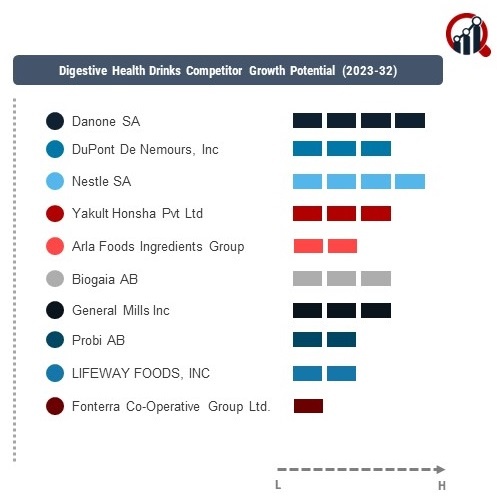 Digestive Health Drinks Competitor Growth Potential (2023-32)

Danone SA

DuPont De Nemours, Inc

Nestle SA

Yakult Honsha Pvt Ltd

Arla Foods Ingredients Group

Biogaia AB

General Mills Inc

Probi AB

LIFEWAY FOODS, INC

Fonterra Co-Operative Group Ltd.

L

H