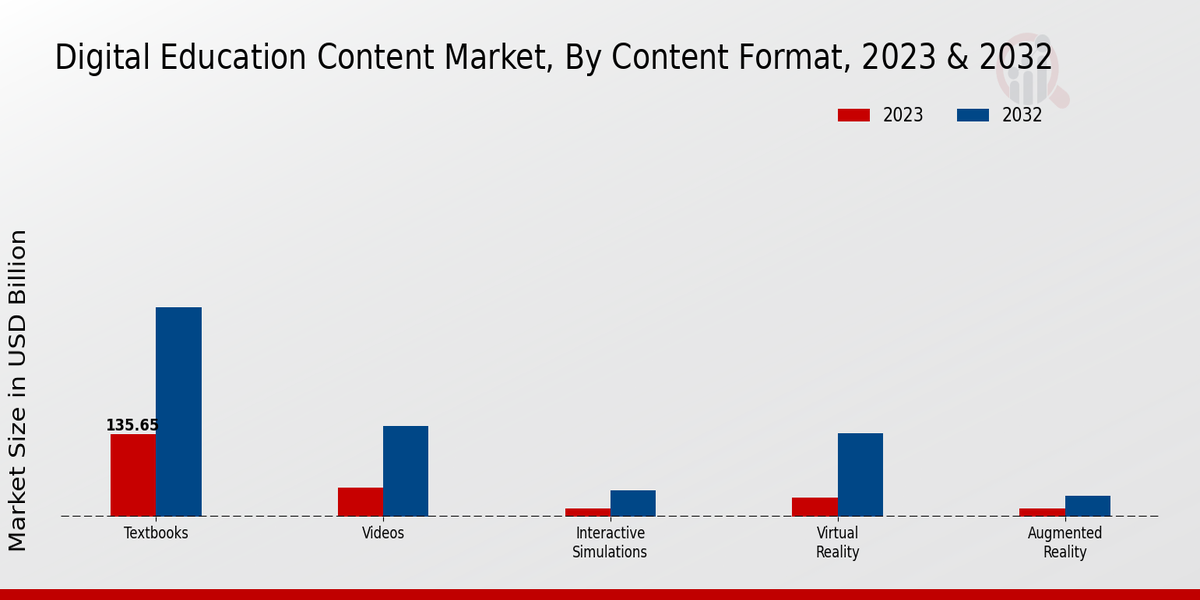 Digital Education Content Market, By Content Format, 2023 & 2032

2023
2032

Market Size in USD Billion

135.65

Textbooks
Videos
Interactive Simulations
Virtual Reality
Augmented Reality