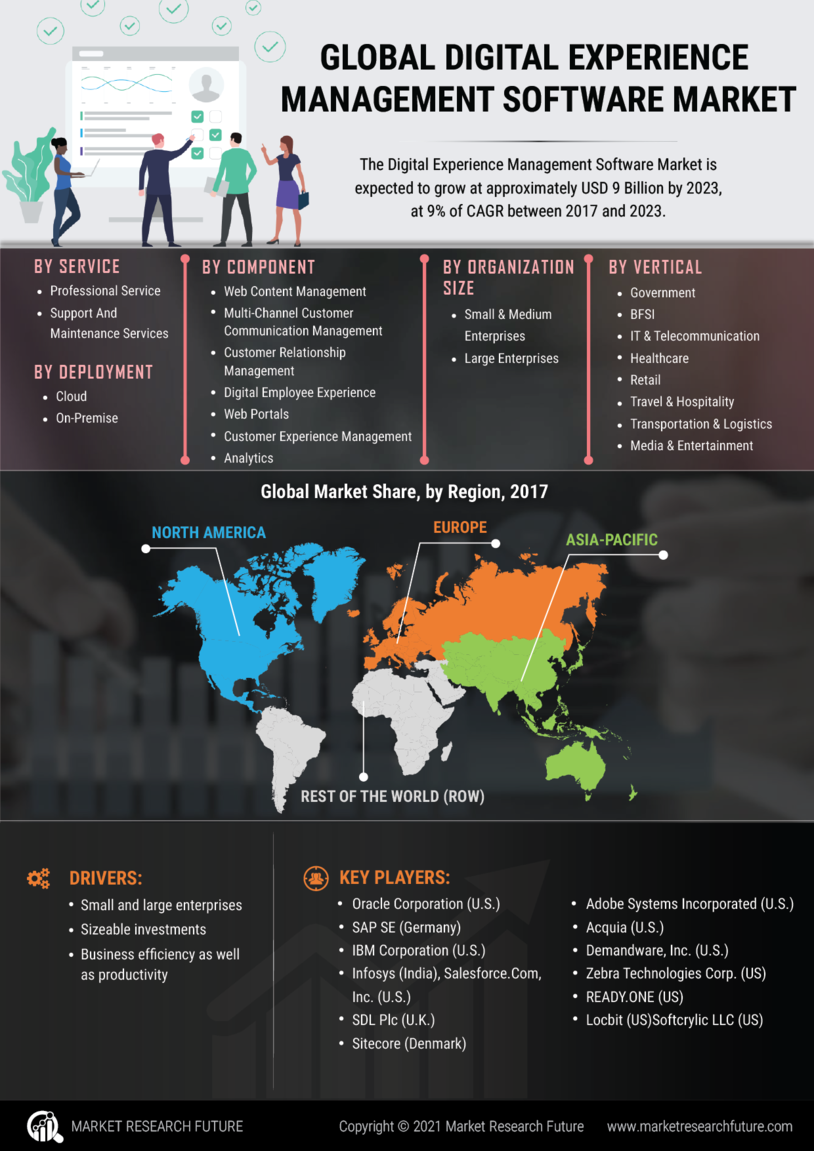 GLOBAL DIGITAL EXPERIENCE MANAGEMENT SOFTWARE MARKET

The Digital Experience Management Software Market is expected to grow at approximately USD 9 Billion by 2023, at 9% of CAGR between 2017 and 2023.

BY SERVICE
- Professional Service
- Support And Maintenance Services

BY DEPLOYMENT
- Cloud
- On-Premise

BY COMPONENT
- Web Content Management
- Multi-Channel Customer Communication Management
- Customer Relationship Management
- Digital Employee Experience
- Web Portals
- Customer Experience Management
- Analytics

BY ORGANIZATION SIZE
- Small & Medium Enterprises
- Large Enterprises

BY VERTICAL
- Government
- BFSI
- IT & Telecommunication
- Healthcare
- Retail
- Travel & Hospitality
- Transportation & Logistics
- Media & Entertainment

Global Market Share, by Region, 2017

NORTH AMERICA
EUROPE
ASIA-PACIFIC
REST OF THE WORLD (ROW)

DRIVERS:
- Small and large enterprises
- Sizeable investments
- Business efficiency as well as productivity

KEY PLAYERS:
- Oracle Corporation (U.S.)
- SAP SE (Germany)
- IBM Corporation (U.S.)
- Infosys (India), Salesforce.Com, Inc. (U.S.)
- SDL Plc (U.K.)
- Sitecore (Denmark)
- Adobe Systems Incorporated (U.S.)
- Acquia (U.S.)
- Demandware, Inc. (U.S.)
- Zebra Technologies Corp. (US)
- READY.ONE (US)
- Locbit (US)Softcrylic LLC (US)

MARKET RESEARCH FUTURE
Copyright © 2021 Market Research Future
www.marketresearchfuture.com