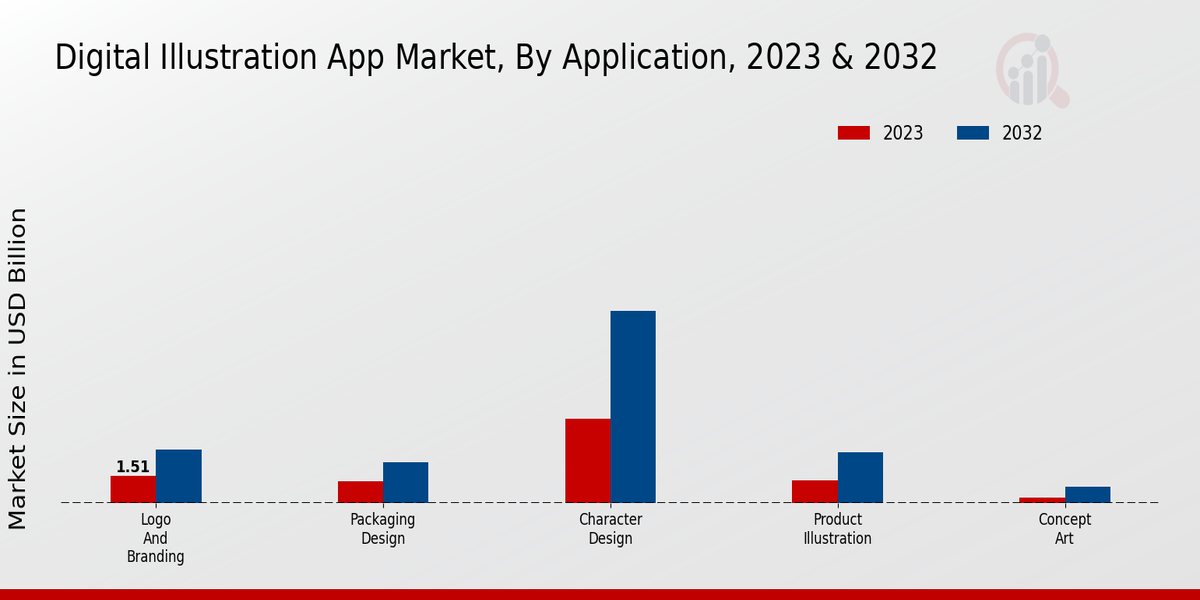 Digital Illustration App Market, By Application, 2023 & 2032

2023
2032

Market Size in USD Billion

1.51

Logo And Branding
Packaging Design
Character Design
Product Illustration
Concept Art