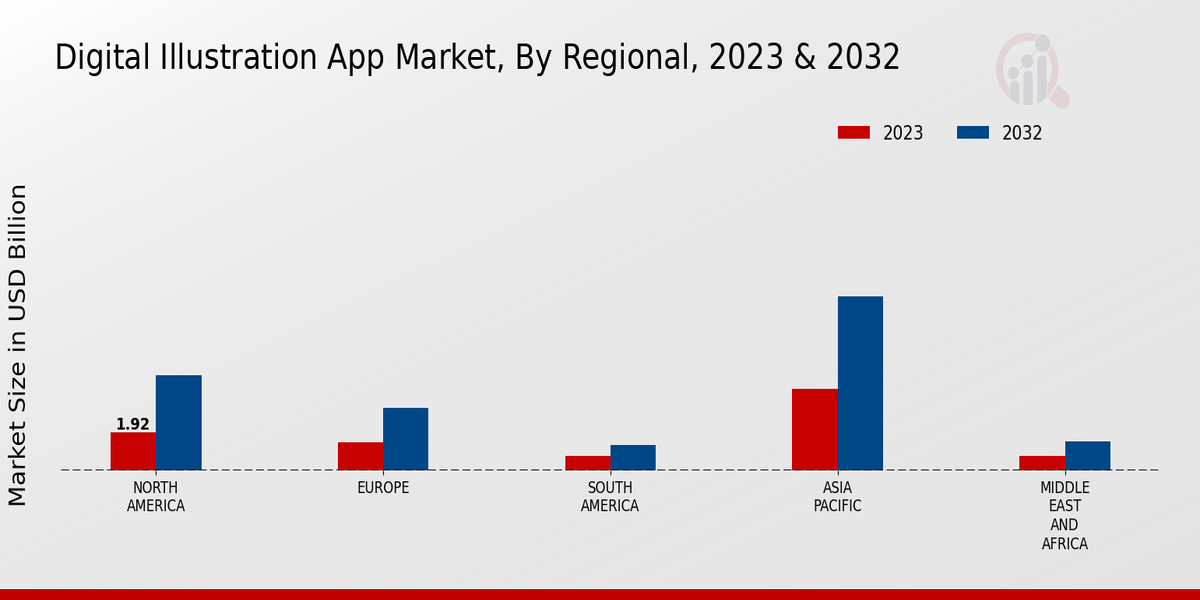 Digital Illustration App Market, By Regional, 2023 & 2032

2023 2032

Market Size in USD Billion

1.92

NORTH AMERICA

EUROPE

SOUTH AMERICA

ASIA PACIFIC

MIDDLE EAST AND AFRICA