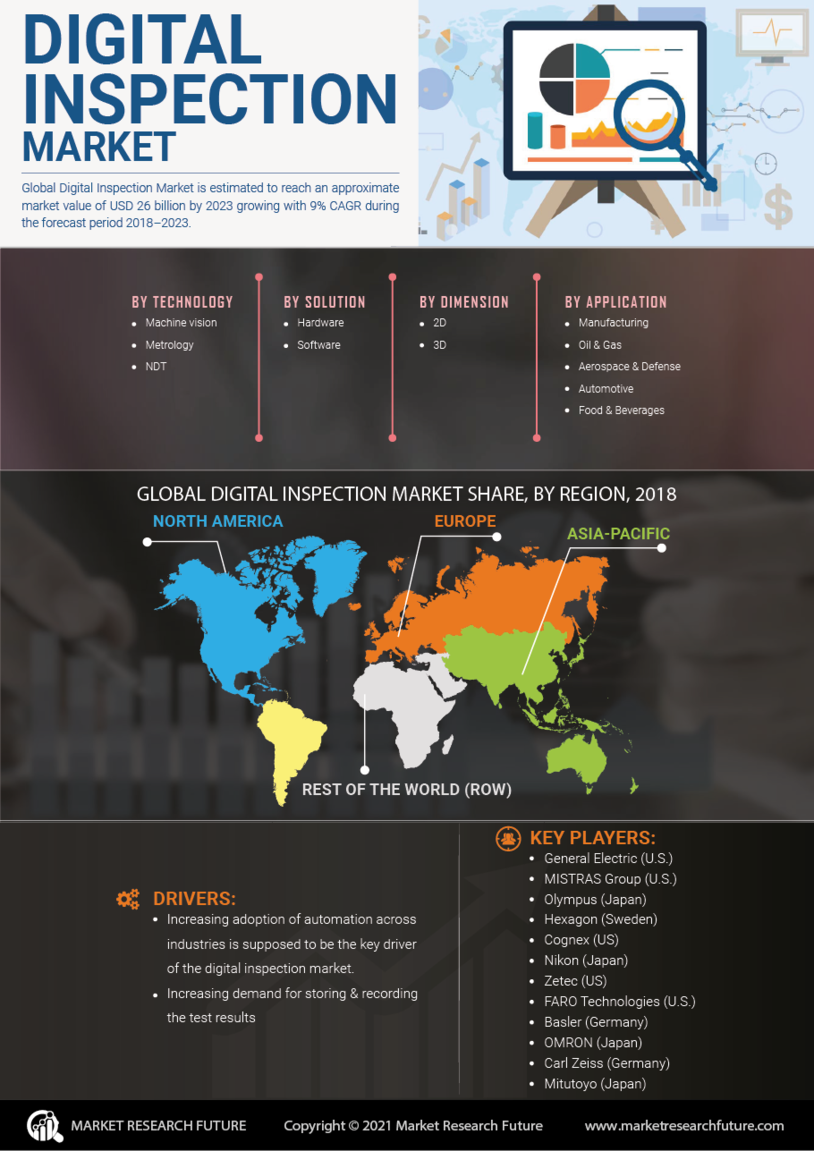 DIGITAL INSPECTION MARKET

Global Digital Inspection Market is estimated to reach an approximate market value of USD 26 billion by 2023 growing with 9% CAGR during the forecast period 2018–2023.

BY TECHNOLOGY
- Machine vision
- Metrology
- NDT

BY SOLUTION
- Hardware
- Software

BY DIMENSION
- 2D
- 3D

BY APPLICATION
- Manufacturing
- Oil & Gas
- Aerospace & Defense
- Automotive
- Food & Beverages

GLOBAL DIGITAL INSPECTION MARKET SHARE, BY REGION, 2018

NORTH AMERICA
EUROPE
ASIA-PACIFIC
REST OF THE WORLD (ROW)

DRIVERS:
- Increasing adoption of automation across industries is supposed to be the key driver of the digital inspection market.
- Increasing demand for storing & recording the test results

KEY PLAYERS:
- General Electric (U.S.)
- MISTRAS Group (U.S.)
- Olympus (Japan)
- Hexagon (Sweden)
- Cognex (US)
- Nikon (Japan)
- Zetec (US)
- FARO Technologies (U.S.)
- Basler (Germany)
- OMRON (Japan)
- Carl Zeiss (Germany)
- Mitutoyo (Japan)

MARKET RESEARCH FUTURE
Copyright © 2021 Market Research Future
www.marketresearchfuture.com